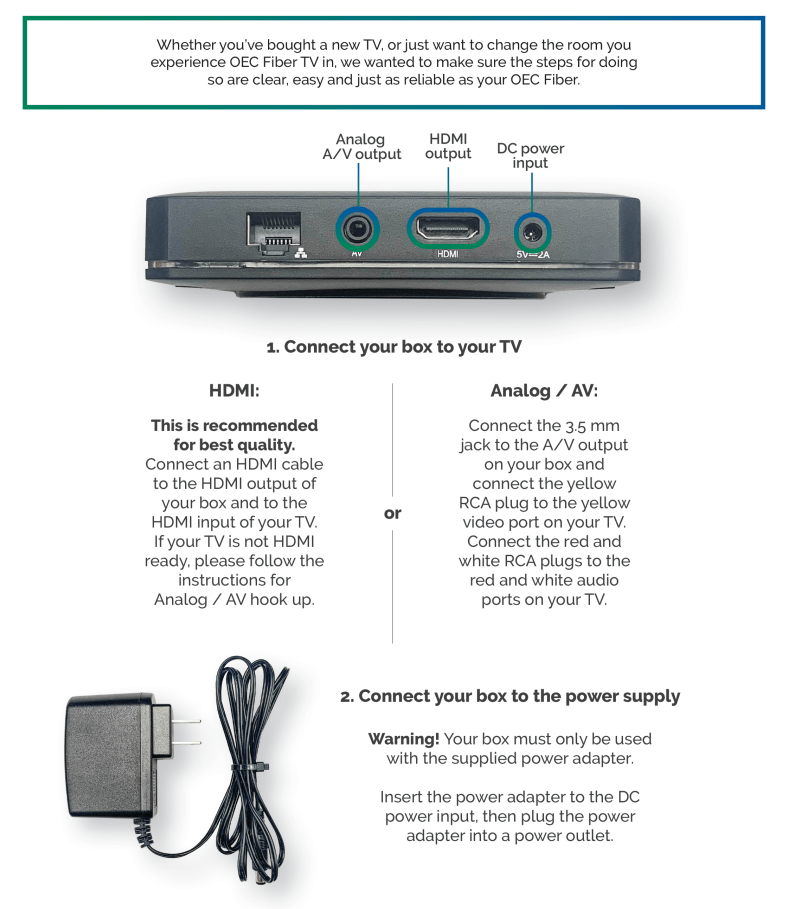 Whether you've bought a new TV, or just want to change the room you experience OEC Fiber TV in, we wanted to make sure the steps for doing so are clear, easy and just as reliable as your OEC Fiber.

Analog A/V output

HDMI output

DC power input

AV

HDMI

5V⎓2A

1. Connect your box to your TV

HDMI:

This is recommended for best quality.
Connect an HDMI cable to the HDMI output of your box and to the HDMI input of your TV. If your TV is not HDMI ready, please follow the instructions for Analog / AV hook up.

or

Analog / AV:

Connect the 3.5 mm jack to the A/V output on your box and connect the yellow RCA plug to the yellow video port on your TV. Connect the red and white RCA plugs to the red and white audio ports on your TV.

2. Connect your box to the power supply

Warning! Your box must only be used with the supplied power adapter.

Insert the power adapter to the DC power input, then plug the power adapter into a power outlet.