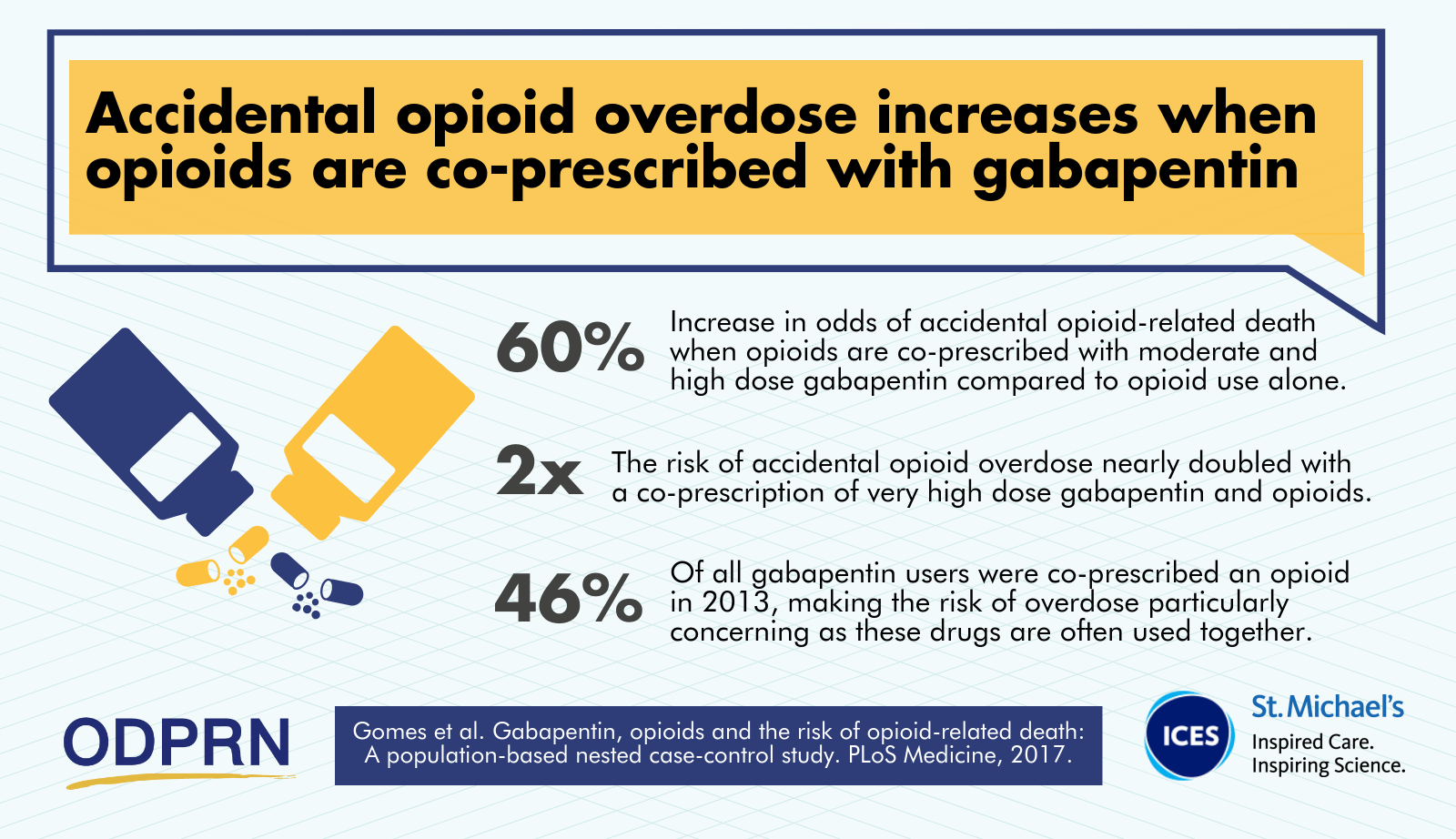 Accidental opioid overdose increases when opioids are co-prescribed with gabapentin

60% Increase in odds of accidental opioid-related death when opioids are co-prescribed with moderate and high dose gabapentin compared to opioid use alone.

2x The risk of accidental opioid overdose nearly doubled with a co-prescription of very high dose gabapentin and opioids.

46% Of all gabapentin users were co-prescribed an opioid in 2013, making the risk of overdose particularly concerning as these drugs are often used together.

ODPRN

Gomes et al. Gabapentin, opioids and the risk of opioid-related death: A population-based nested case-control study. PLoS Medicine, 2017.

ICES

St. Michael's
Inspired Care.
Inspiring Science.