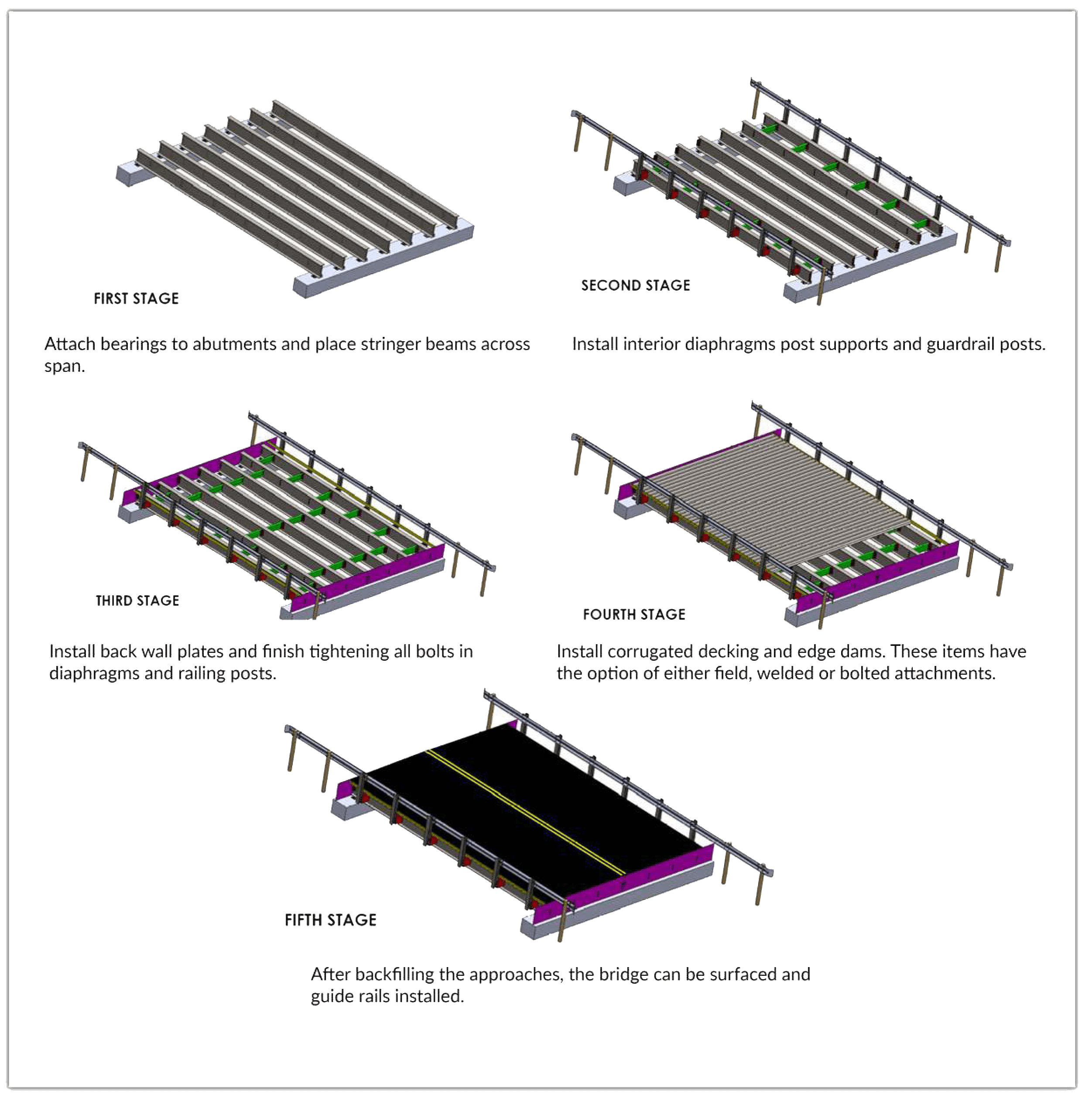 FIRST STAGE

Attach bearings to abutments and place stringer beams across span.

SECOND STAGE

Install interior diaphragms post supports and guardrail posts.

THIRD STAGE

Install back wall plates and finish tightening all bolts in diaphragms and railing posts.

FOURTH STAGE

Install corrugated decking and edge dams. These items have the option of either field, welded or bolted attachments.

FIFTH STAGE

After backfilling the approaches, the bridge can be surfaced and guide rails installed.