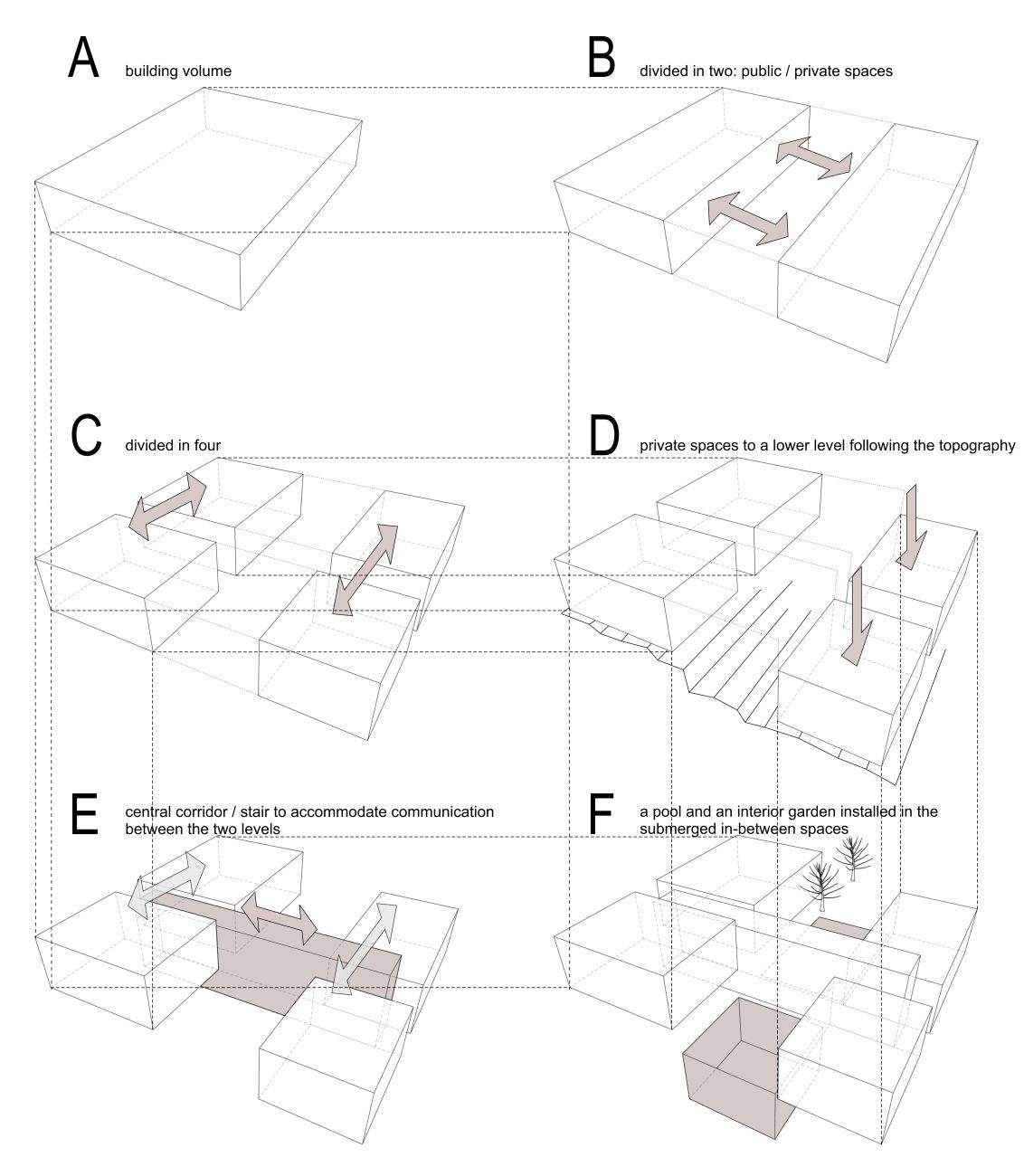 A building volume

B divided in two: public / private spaces

C divided in four

D private spaces to a lower level following the topography

E central corridor / stair to accommodate communication between the two levels

F a pool and an interior garden installed in the submerged in-between spaces