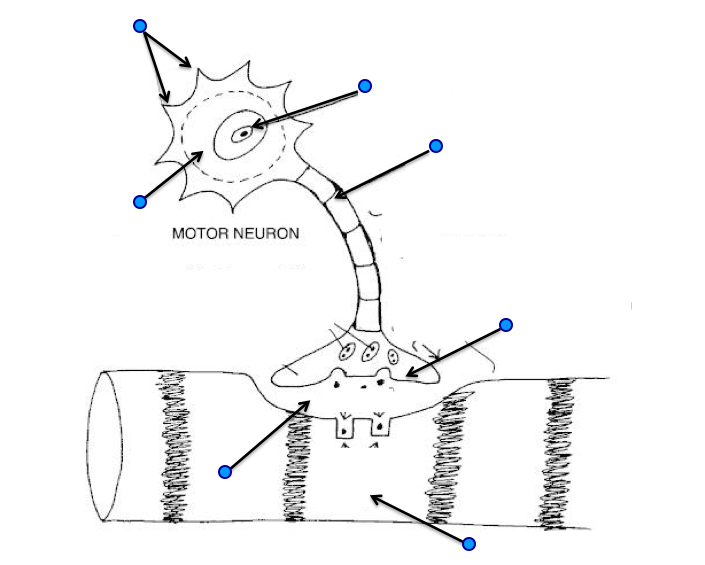 MOTOR NEURON