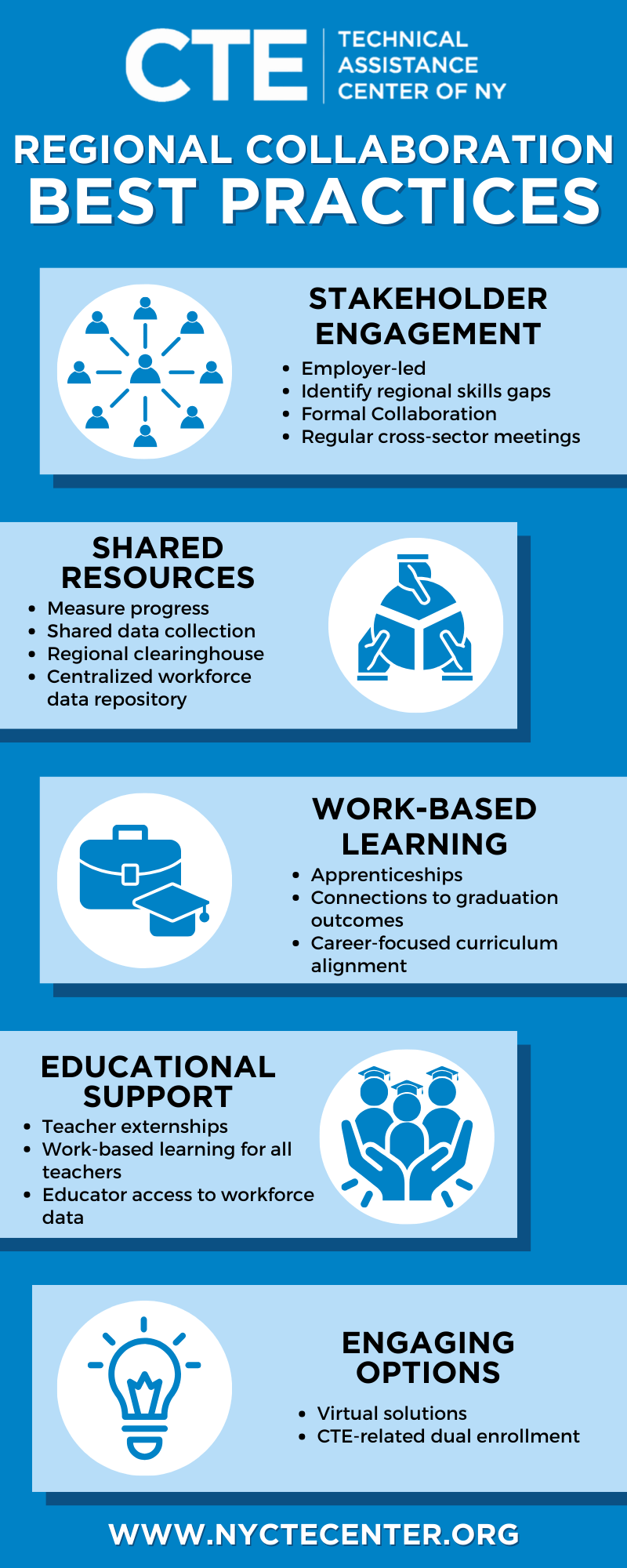 CTE TECHNICAL ASSISTANCE CENTER OF NY

REGIONAL COLLABORATION BEST PRACTICES

STAKEHOLDER ENGAGEMENT

- Employer-led
- Identify regional skills gaps
- Formal Collaboration
- Regular cross-sector meetings

SHARED RESOURCES

- Measure progress
- Shared data collection
- Regional clearinghouse
- Centralized workforce data repository

WORK-BASED LEARNING

- Apprenticeships
- Connections to graduation outcomes
- Career-focused curriculum alignment

EDUCATIONAL SUPPORT

- Teacher externships
- Work-based learning for all teachers
- Educator access to workforce data

ENGAGING OPTIONS

- Virtual solutions
- CTE-related dual enrollment

WWW.NYCTECENTER.ORG