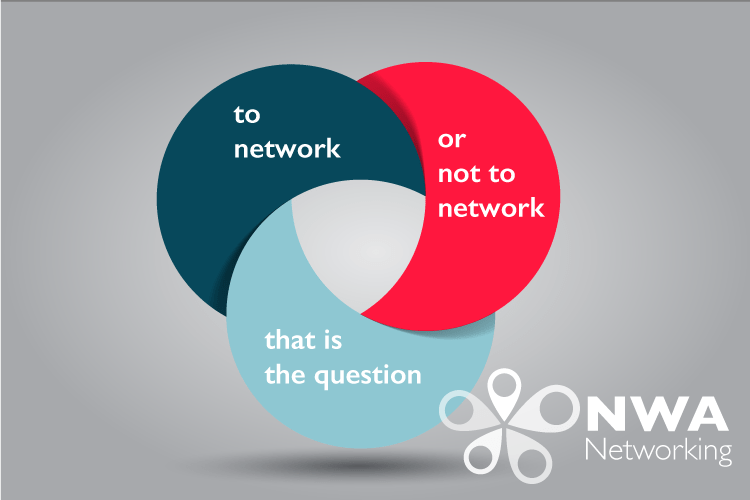 to network

or not to network

that is the question

NWA Networking