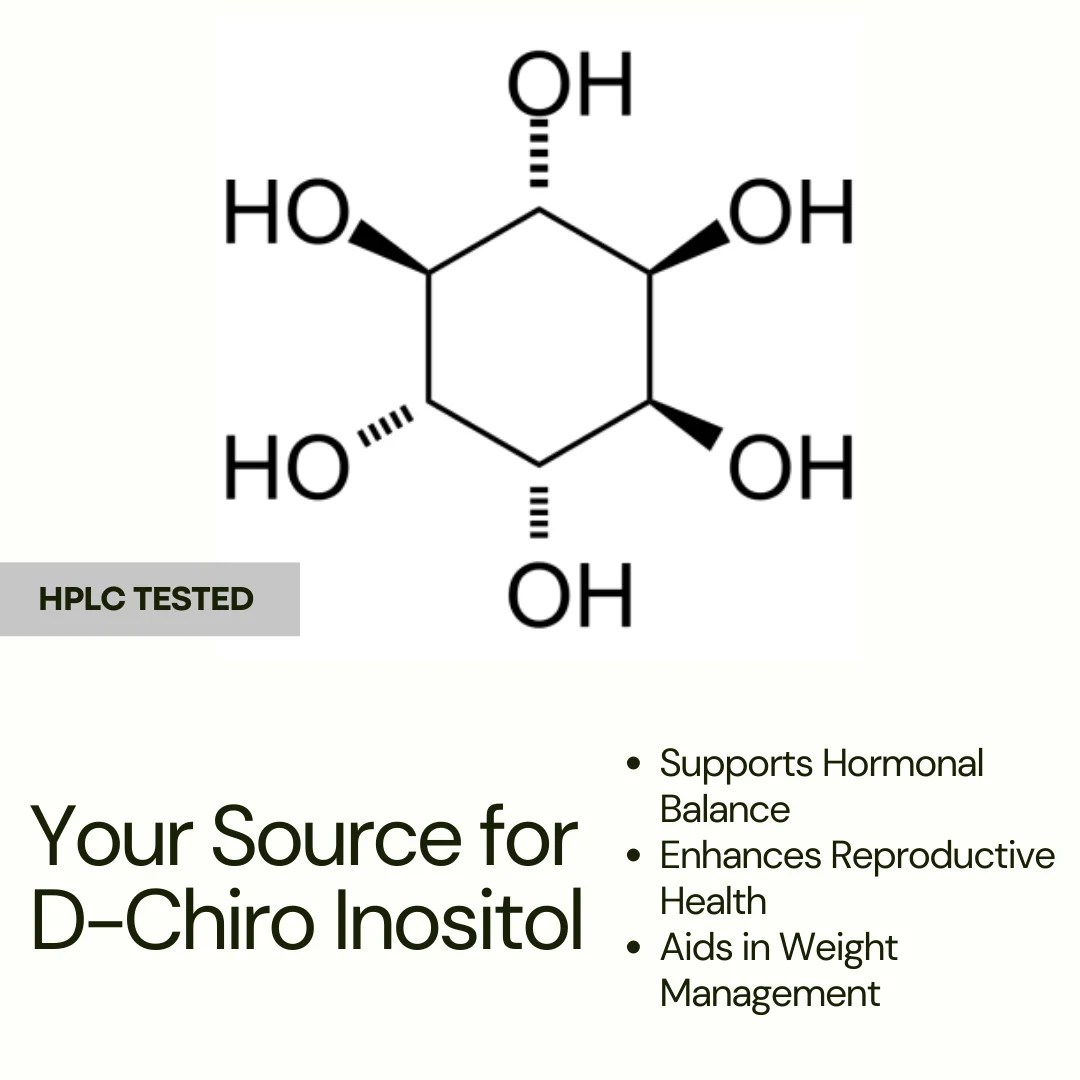 OH

HO

OH

HO

OH

OH

HPLC TESTED

Your Source for D-Chiro Inositol

• Supports Hormonal Balance
• Enhances Reproductive Health
• Aids in Weight Management