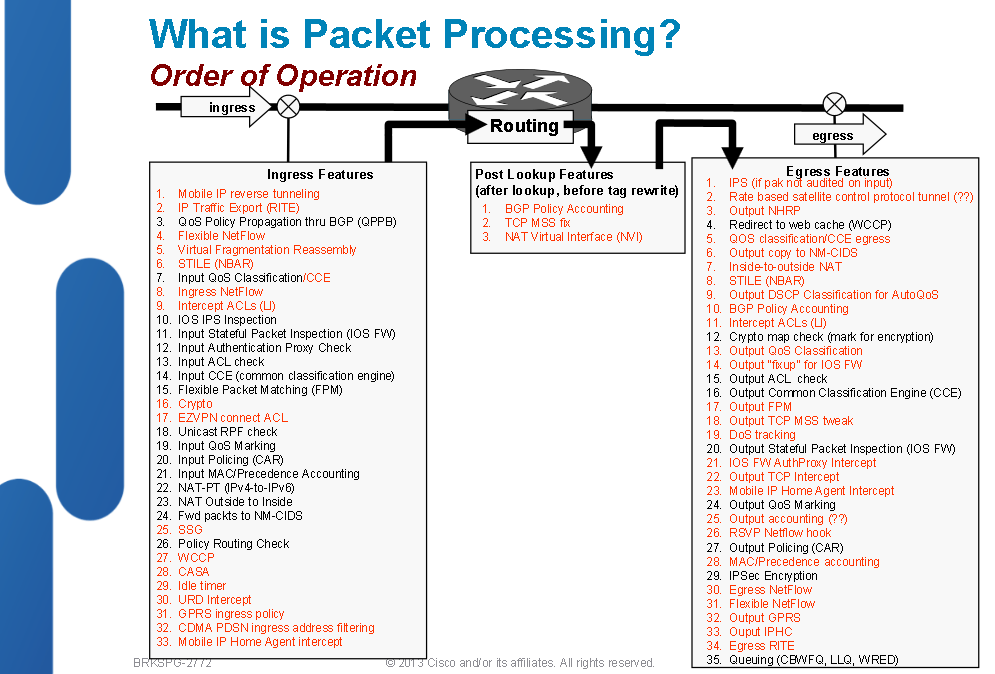 What is Packet Processing?
Order of Operation

ingress

Routing

egress

Ingress Features
1. Mobile IP reverse tunneling
2. IP Traffic Export (RITE)
3. QoS Policy Propagation thru BGP (QPPB)
4. Flexible NetFlow
5. Virtual Fragmentation Reassembly
6. STILE (NBAR)
7. Input QoS Classification/CCE
8. Ingress NetFlow
9. Intercept ACLs (LI)
10. IOS IPS Inspection
11. Input Stateful Packet Inspection (IOS FW)
12. Input Authentication Proxy Check
13. Input ACL check
14. Input CCE (common classification engine)
15. Flexible Packet Matching (FPM)
16. Crypto
17. EZVPN connect ACL
18. Unicast RPF check
19. Input QoS Marking
20. Input Policing (CAR)
21. Input MAC/Precedence Accounting
22. NAT-PT (IPv4-to-IPv6)
23. NAT Outside to Inside
24. Fwd packts to NM-CIDS
25. SSG
26. Policy Routing Check
27. WCCP
28. CASA
29. Idle timer
30. URD Intercept
31. GPRS ingress policy
32. CDMA PDSN ingress address filtering
33. Mobile IP Home Agent intercept

Post Lookup Features
(after lookup, before tag rewrite)
1. BGP Policy Accounting
2. TCP MSS fix
3. NAT Virtual Interface (NVI)

Egress Features
1. IPS (if pak not audited on input)
2. Rate based satellite control protocol tunnel (??)
3. Output NHRP
4. Redirect to web cache (WCCP)
5. QOS classification/CCE egress
6. Output copy to NM-CIDS
7. Inside-to-outside NAT
8. STILE (NBAR)
9. Output DSCP Classification for AutoQoS
10. BGP Policy Accounting
11. Intercept ACLs (LI)
12. Crypto map check (mark for encryption)
13. Output QoS Classification
14. Output "fixup" for IOS FW
15. Output ACL check
16. Output Common Classification Engine (CCE)
17. Output FPM
18. Output TCP MSS tweak
19. DoS tracking
20. Output Stateful Packet Inspection (IOS FW)
21. IOS FW AuthProxy Intercept
22. Output TCP Intercept
23. Mobile IP Home Agent Intercept
24. Output QoS Marking
25. Output accounting (??)
26. RSVP Netflow hook
27. Output Policing (CAR)
28. MAC/Precedence accounting
29. IPSec Encryption
30. Egress NetFlow
31. Flexible NetFlow
32. Output GPRS
33. Ouput IPHC
34. Egress RITE
35. Queuing (CBWFQ, LLQ, WRED)

BRKSPG-2772
© 2013 Cisco and/or its affiliates. All rights reserved.