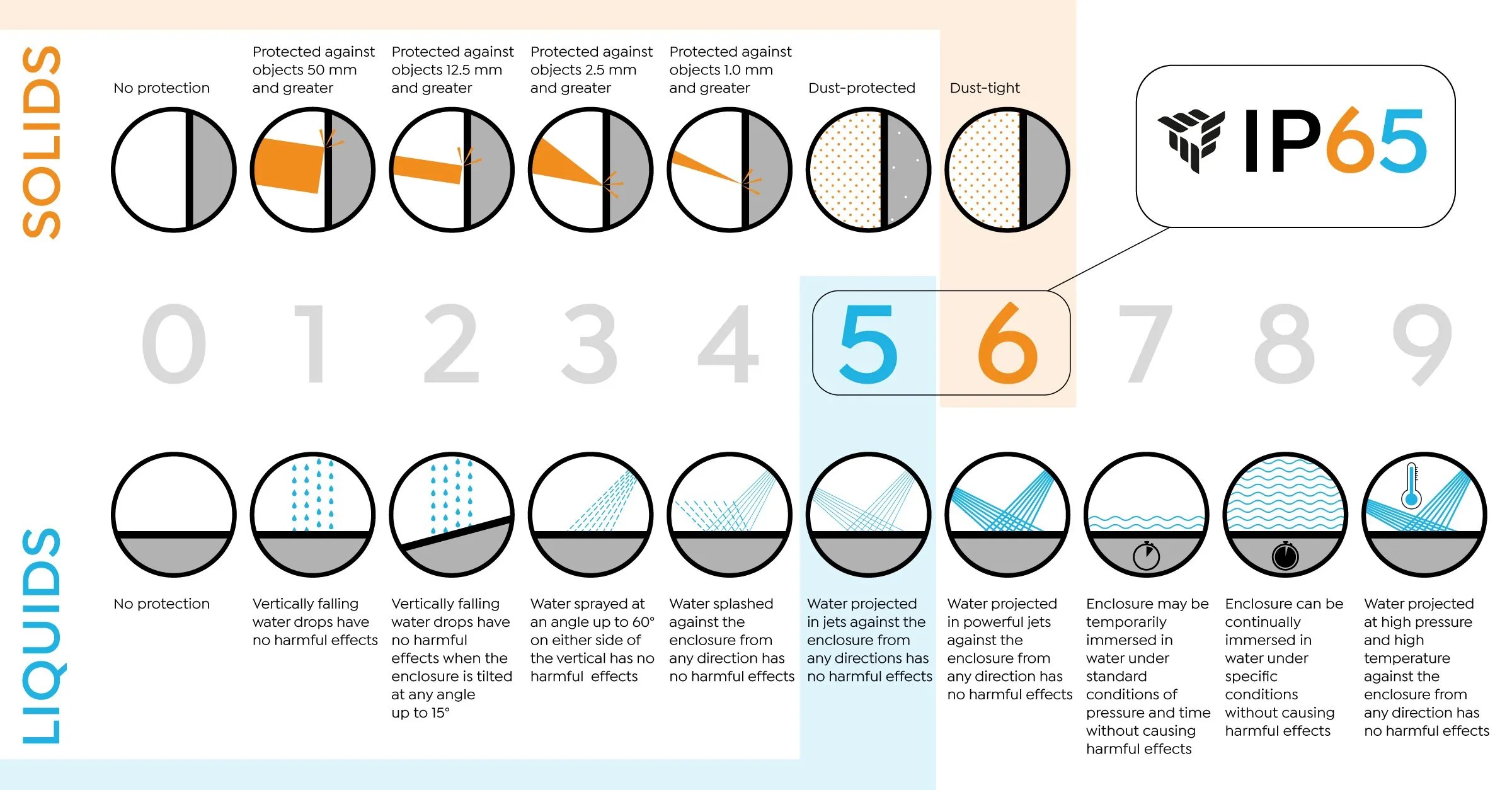 SOLIDS

No protection

Protected against objects 50 mm and greater

Protected against objects 12.5 mm and greater

Protected against objects 2.5 mm and greater

Protected against objects 1.0 mm and greater

Dust-protected

Dust-tight

IP65

0 1 2 3 4 5 6 7 8 9

LIQUIDS

No protection

Vertically falling water drops have no harmful effects

Vertically falling water drops have no harmful effects when the enclosure is tilted at any angle up to 15°

Water sprayed at an angle up to 60° on either side of the vertical has no harmful effects

Water splashed against the enclosure from any direction has no harmful effects

Water projected in jets against the enclosure from any directions has no harmful effects

Water projected in powerful jets against the enclosure from any direction has no harmful effects

Enclosure may be temporarily immersed in water under standard conditions of pressure and time without causing harmful effects

Enclosure can be continually immersed in water under specific conditions without causing harmful effects

Water projected at high pressure and high temperature against the enclosure from any direction has no harmful effects