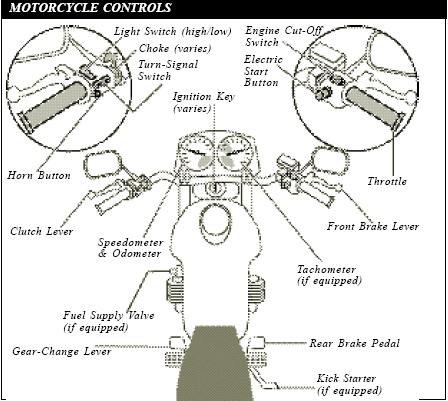 MOTORCYCLE CONTROLS

Light Switch (high/low)
Choke (varies)
Turn-Signal Switch
Engine Cut-Off Switch
Electric Start Button
Ignition Key (varies)
Horn Button
Throttle
Clutch Lever
Front Brake Lever
Speedometer & Odometer
Tachometer (if equipped)
Fuel Supply Valve (if equipped)
Gear-Change Lever
Rear Brake Pedal
Kick Starter (if equipped)