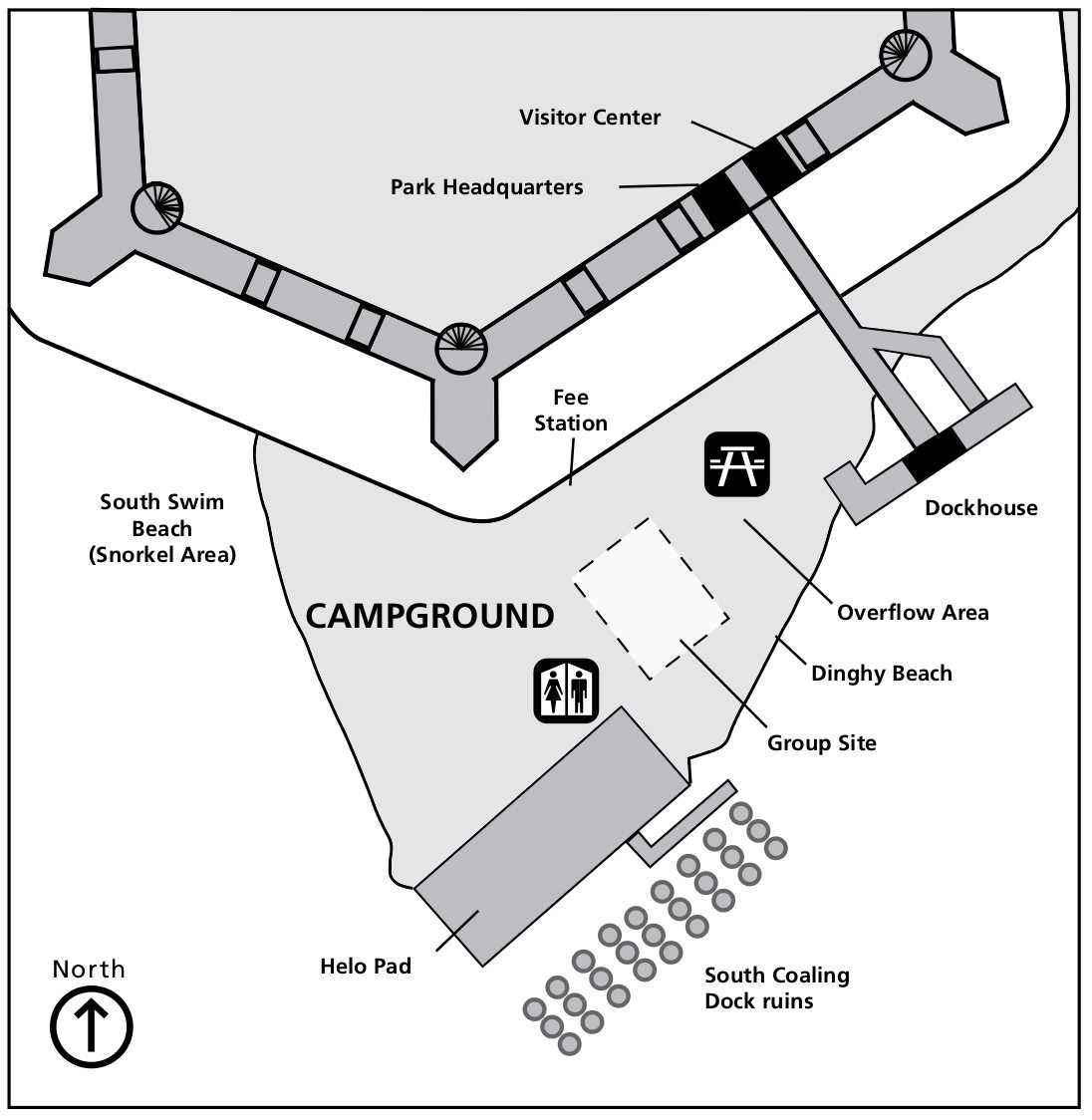 Visitor Center

Park Headquarters

Fee Station

South Swim Beach (Snorkel Area)

Dockhouse

CAMPGROUND

Overflow Area

Dinghy Beach

Group Site

Helo Pad

South Coaling Dock ruins

North