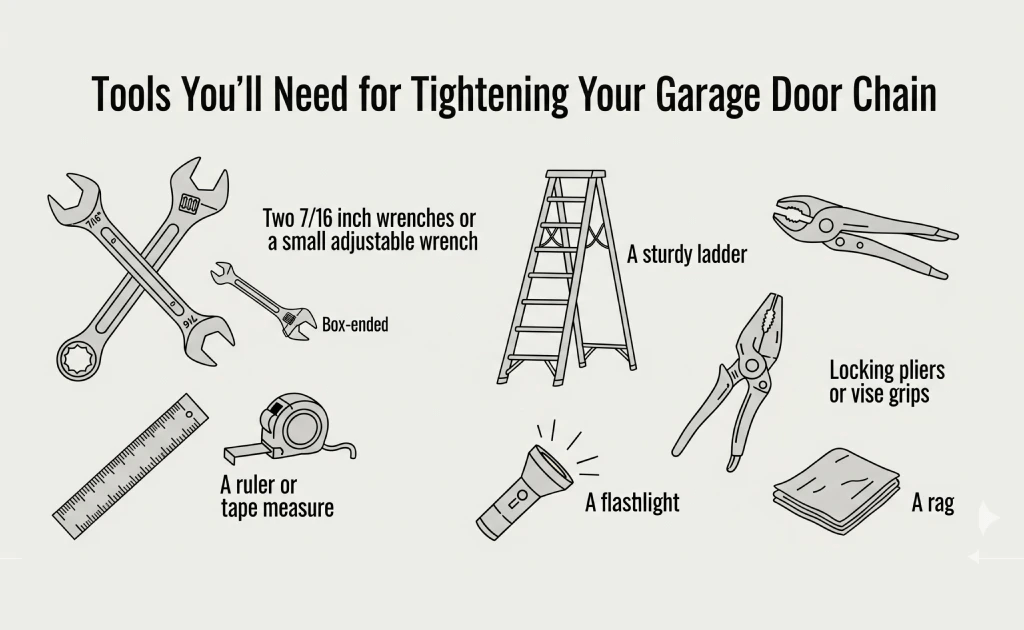 Tools You'll Need for Tightening Your Garage Door Chain

7/16

7/16

Two 7/16 inch wrenches or a small adjustable wrench

Box-ended

A sturdy ladder

Locking pliers or vise grips

A ruler or tape measure

A flashlight

A rag