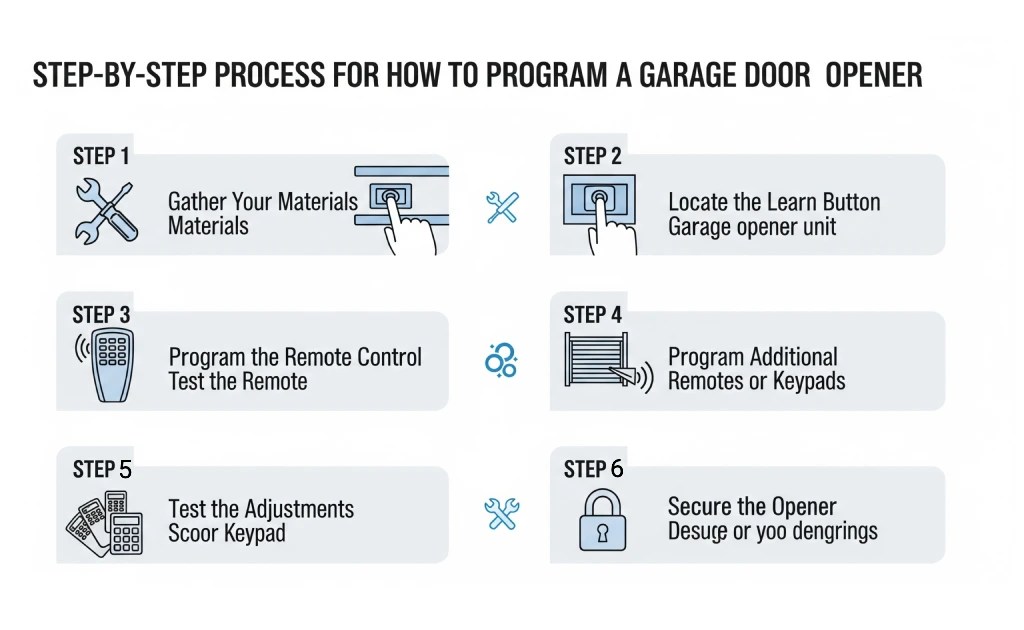 STEP-BY-STEP PROCESS FOR HOW TO PROGRAM A GARAGE DOOR OPENER

STEP 1

Gather Your Materials Materials

STEP 2

Locate the Learn Button Garage opener unit

STEP 3

Program the Remote Control Test the Remote

STEP 4

Program Additional Remotes or Keypads

STEP 5

Test the Adjustments Scoor Keypad

STEP 6

Secure the Opener Desuge or yoo dengrings