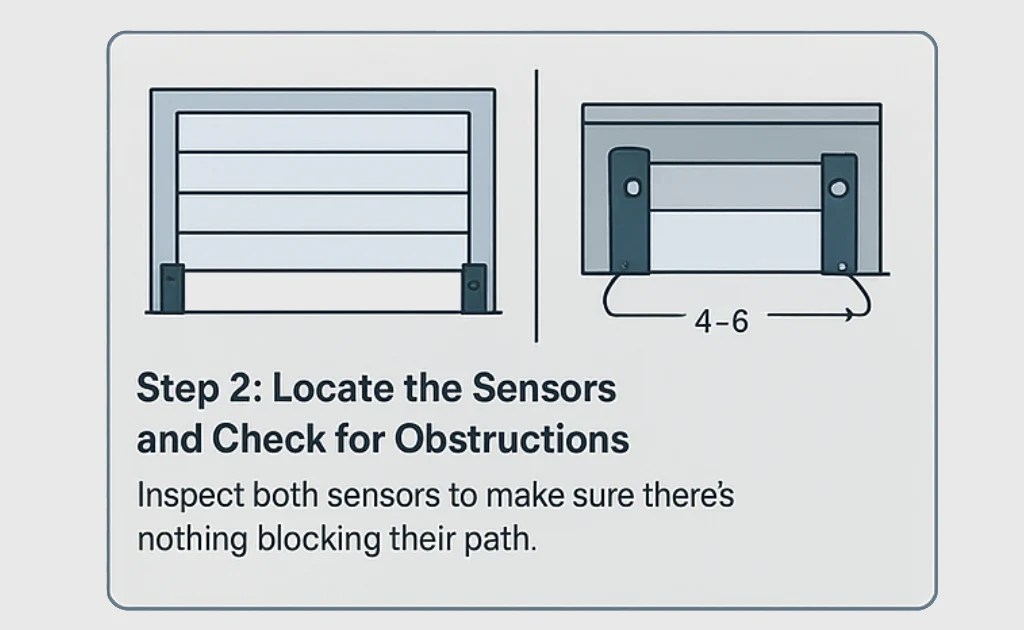 4–6

Step 2: Locate the Sensors and Check for Obstructions

Inspect both sensors to make sure there's nothing blocking their path.