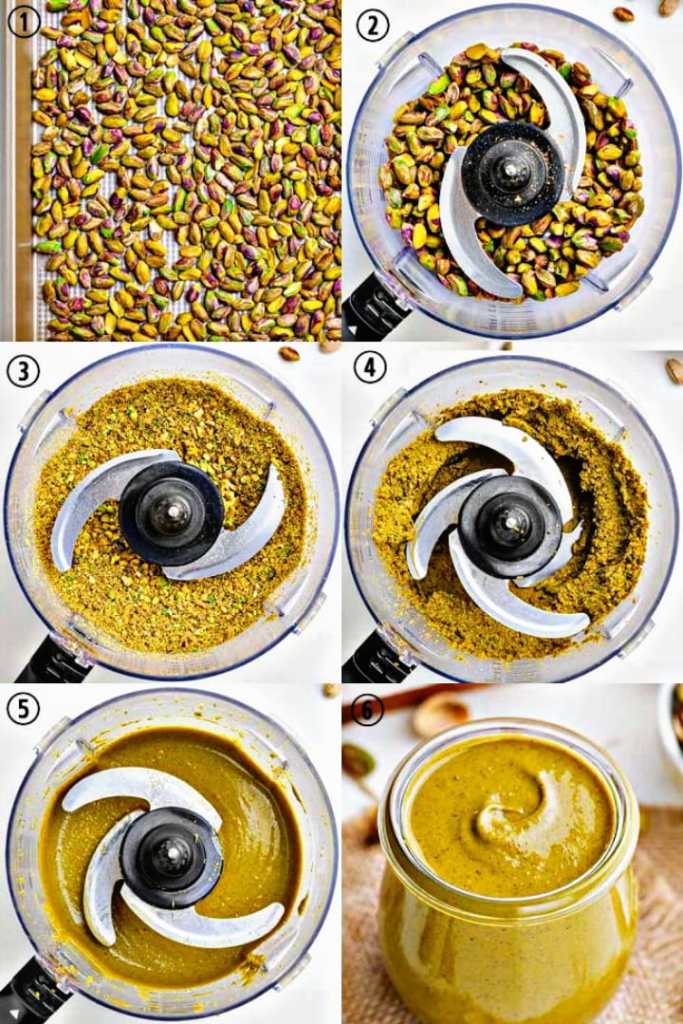 1
2
3
4
5
6