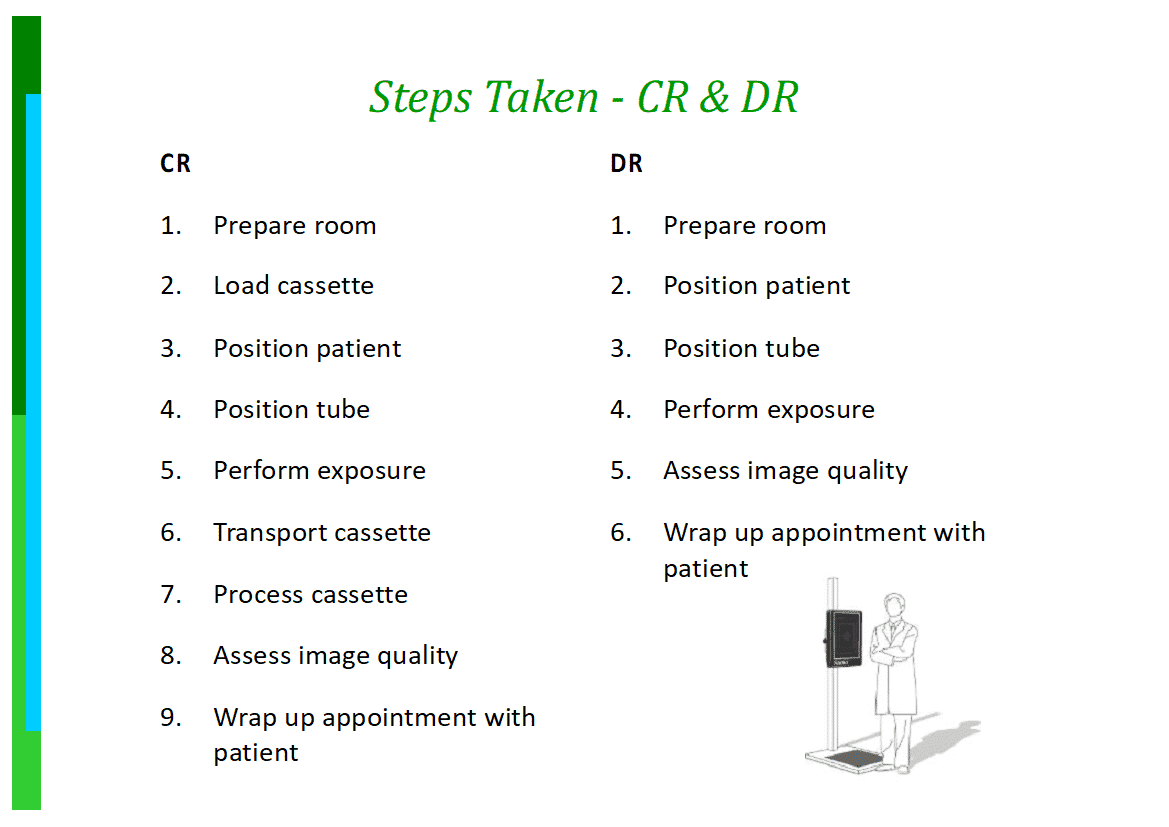 Steps Taken - CR & DR

CR

1. Prepare room
2. Load cassette
3. Position patient
4. Position tube
5. Perform exposure
6. Transport cassette
7. Process cassette
8. Assess image quality
9. Wrap up appointment with patient

DR

1. Prepare room
2. Position patient
3. Position tube
4. Perform exposure
5. Assess image quality
6. Wrap up appointment with patient