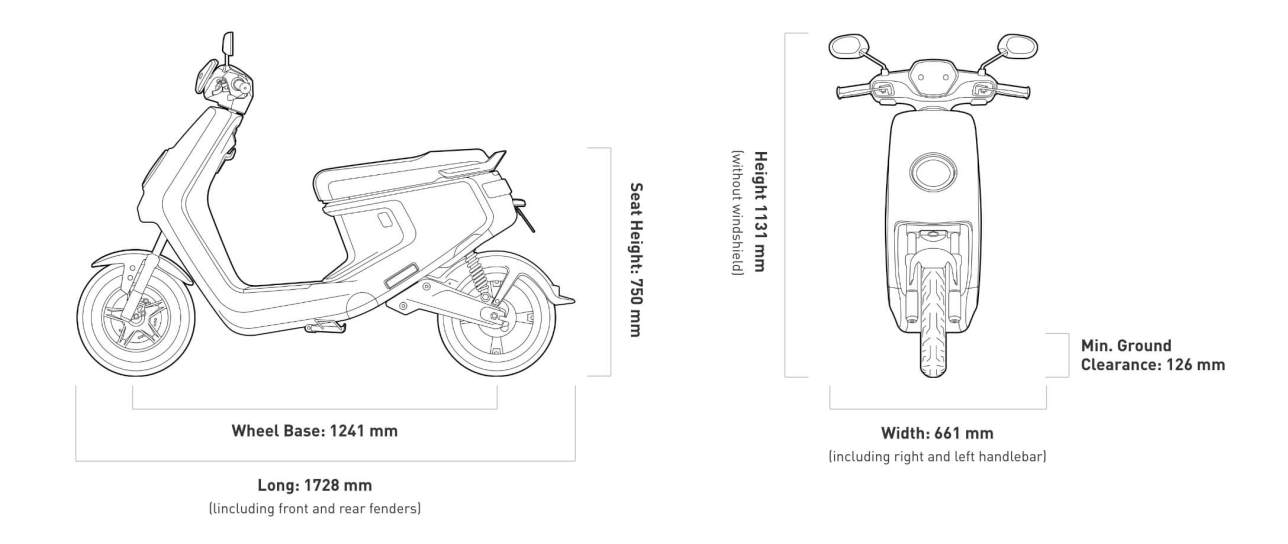 Seat Height: 750 mm

Wheel Base: 1241 mm

Long: 1728 mm
(lincluding front and rear fenders)

Height 1131 mm
(without windshield)

Min. Ground Clearance: 126 mm

Width: 661 mm
(including right and left handlebar)