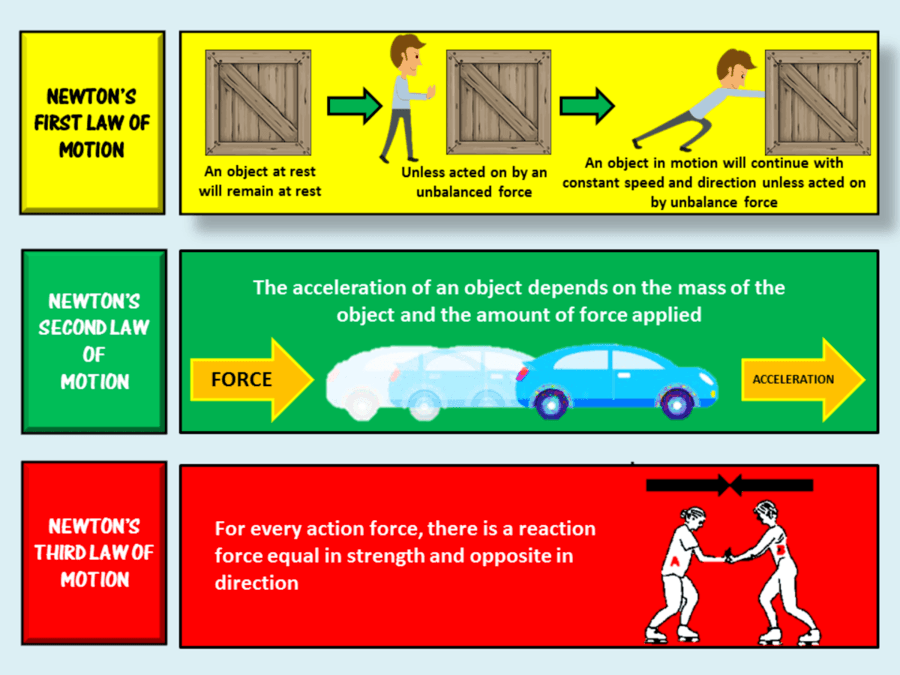 NEWTON'S FIRST LAW OF MOTION

An object at rest will remain at rest

Unless acted on by an unbalanced force

An object in motion will continue with constant speed and direction unless acted on by unbalance force

NEWTON'S SECOND LAW OF MOTION

The acceleration of an object depends on the mass of the object and the amount of force applied

FORCE

ACCELERATION

NEWTON'S THIRD LAW OF MOTION

For every action force, there is a reaction force equal in strength and opposite in direction

A

B