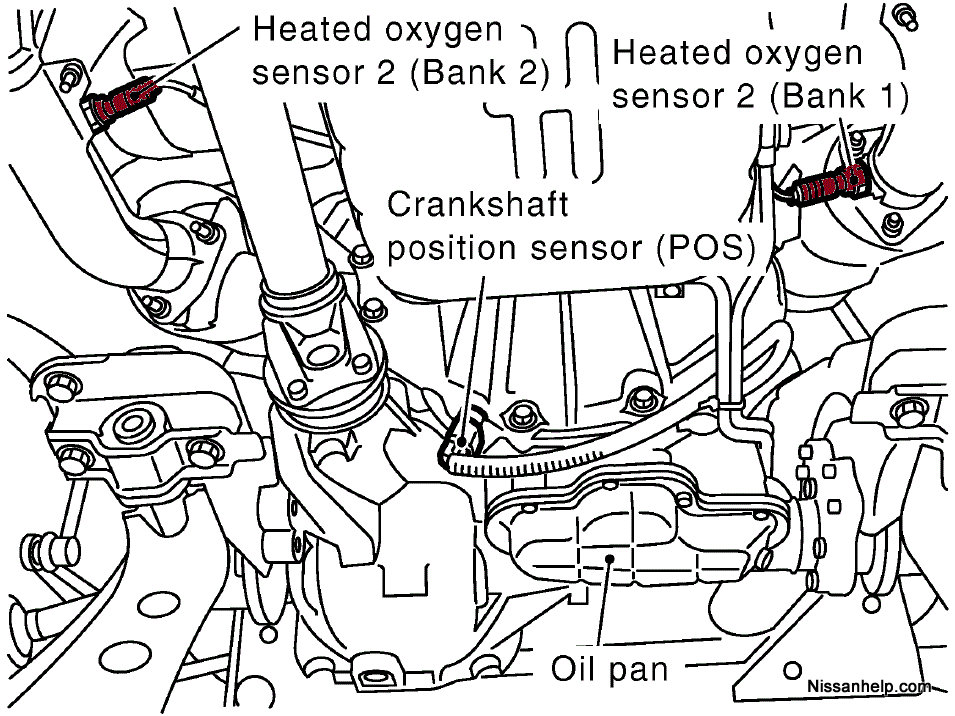 Heated oxygen sensor 2 (Bank 2)

Heated oxygen sensor 2 (Bank 1)

Crankshaft position sensor (POS)

Oil pan

Nissanhelp.com