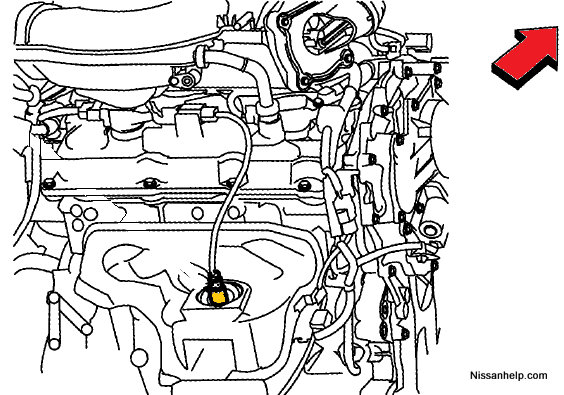 Nissanhelp.com