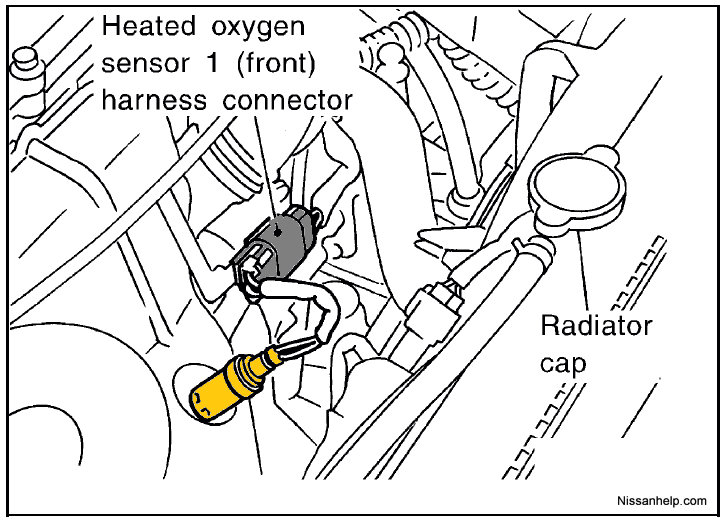 Heated oxygen sensor 1 (front) harness connector

Radiator cap

Nissanhelp.com