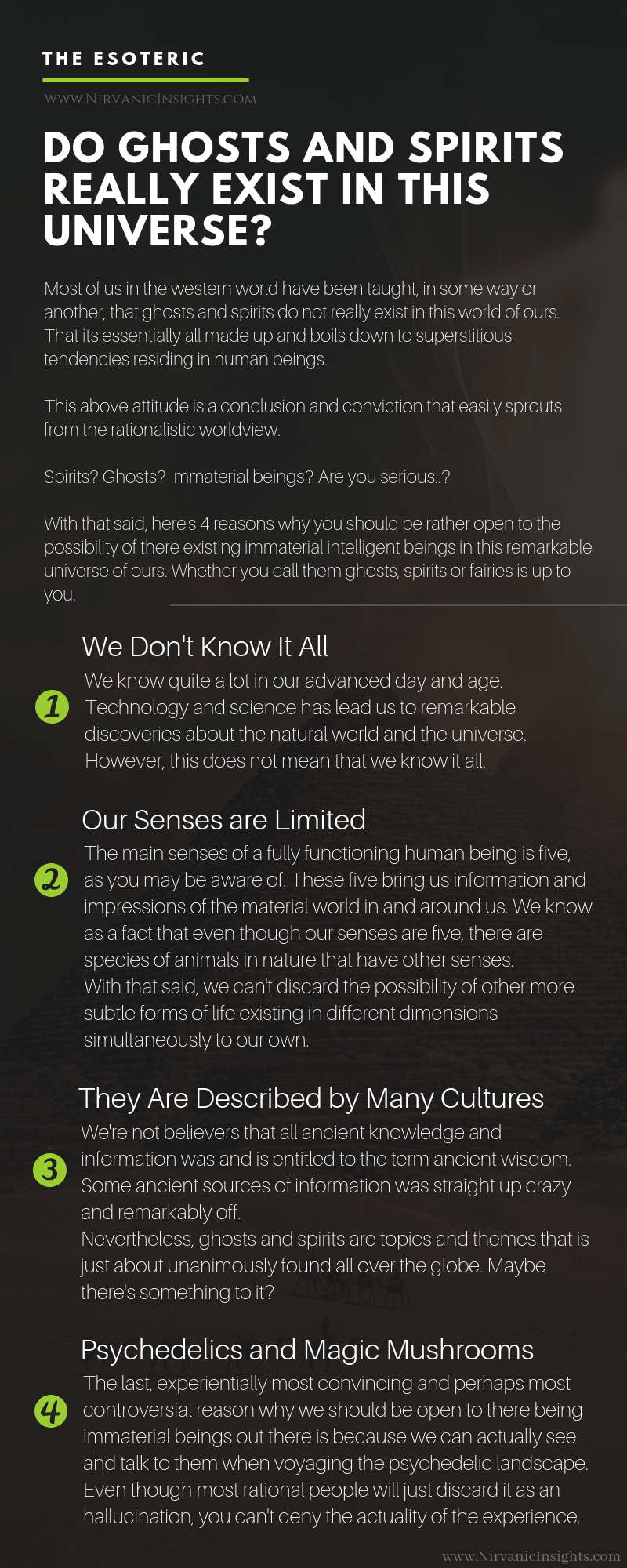 THE ESOTERIC

WWW.NIRVANICINSIGHTS.COM

DO GHOSTS AND SPIRITS REALLY EXIST IN THIS UNIVERSE?

Most of us in the western world have been taught, in some way or another, that ghosts and spirits do not really exist in this world of ours. That its essentially all made up and boils down to superstitious tendencies residing in human beings.

This above attitude is a conclusion and conviction that easily sprouts from the rationalistic worldview.

Spirits? Ghosts? Immaterial beings? Are you serious..?

With that said, here's 4 reasons why you should be rather open to the possibility of there existing immaterial intelligent beings in this remarkable universe of ours. Whether you call them ghosts, spirits or fairies is up to you.

We Don't Know It All

1

We know quite a lot in our advanced day and age. Technology and science has lead us to remarkable discoveries about the natural world and the universe. However, this does not mean that we know it all.

Our Senses are Limited

2

The main senses of a fully functioning human being is five, as you may be aware of. These five bring us information and impressions of the material world in and around us. We know as a fact that even though our senses are five, there are species of animals in nature that have other senses.
With that said, we can't discard the possibility of other more subtle forms of life existing in different dimensions simultaneously to our own.

They Are Described by Many Cultures

3

We're not believers that all ancient knowledge and information was and is entitled to the term ancient wisdom. Some ancient sources of information was straight up crazy and remarkably off.
Nevertheless, ghosts and spirits are topics and themes that is just about unanimously found all over the globe. Maybe there's something to it?

Psychedelics and Magic Mushrooms

4

The last, experientially most convincing and perhaps most controversial reason why we should be open to there being immaterial beings out there is because we can actually see and talk to them when voyaging the psychedelic landscape. Even though most rational people will just discard it as an hallucination, you can't deny the actuality of the experience.

www.NirvanicInsights.com