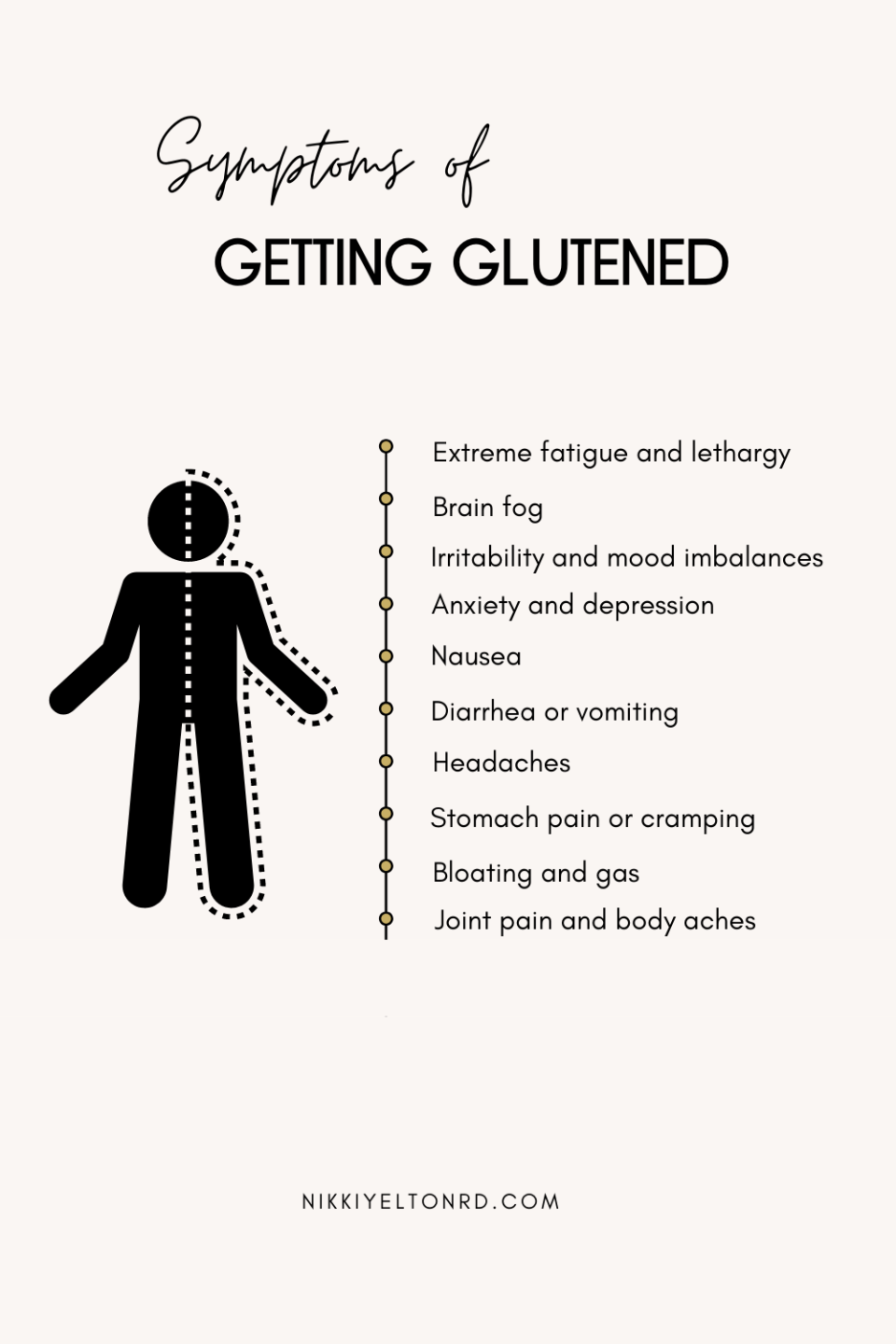 Symptoms of

GETTING GLUTENED

Extreme fatigue and lethargy

Brain fog

Irritability and mood imbalances

Anxiety and depression

Nausea

Diarrhea or vomiting

Headaches

Stomach pain or cramping

Bloating and gas

Joint pain and body aches

NIKKIYELTONRD.COM