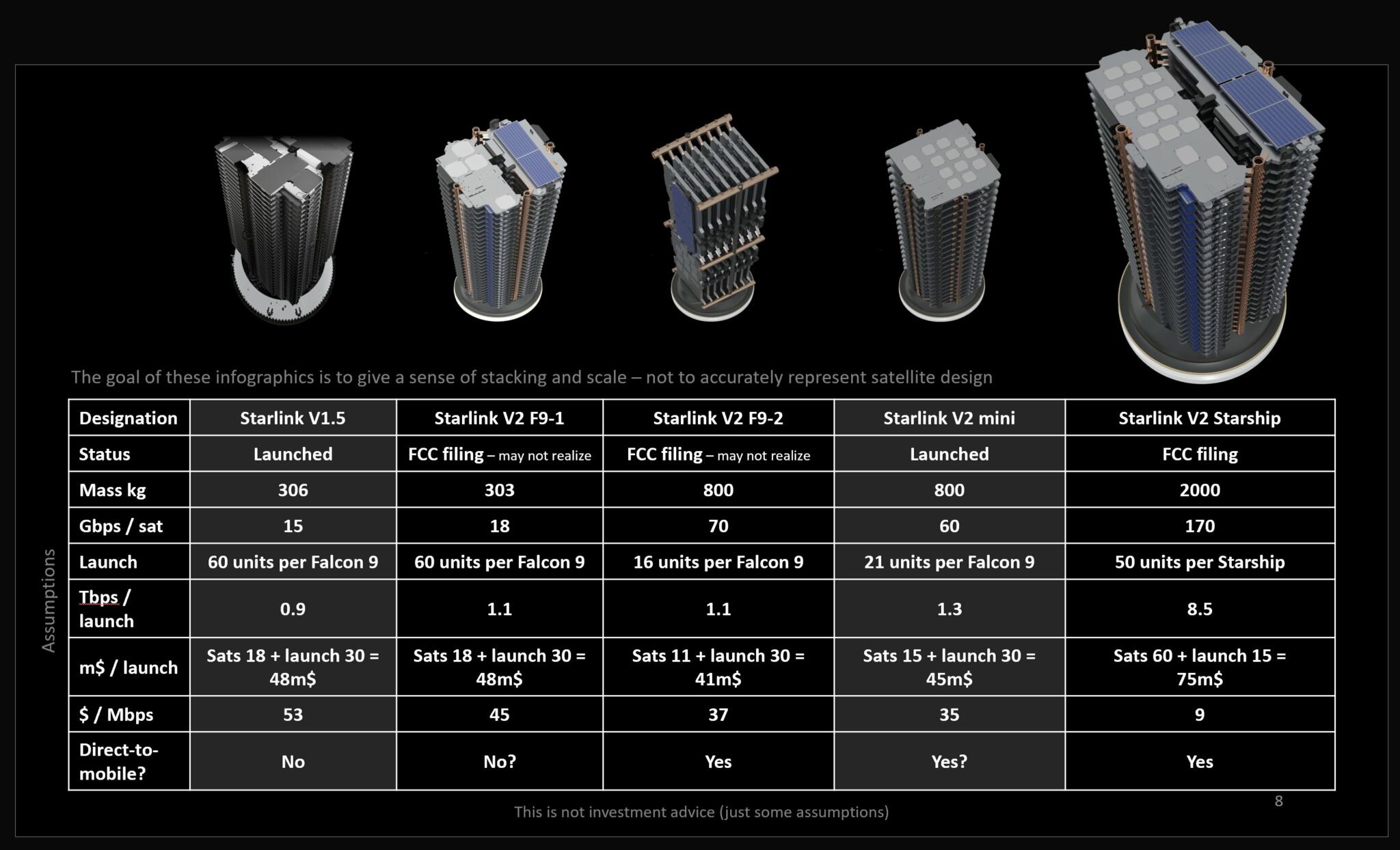 The goal of these infographics is to give a sense of stacking and scale – not to accurately represent satellite design

Assumptions

| Designation | Starlink V1.5 | Starlink V2 F9-1 | Starlink V2 F9-2 | Starlink V2 mini | Starlink V2 Starship |
|---|---|---|---|---|---|
| Status | Launched | FCC filing – may not realize | FCC filing – may not realize | Launched | FCC filing |
| Mass kg | 306 | 303 | 800 | 800 | 2000 |
| Gbps / sat | 15 | 18 | 70 | 60 | 170 |
| Launch | 60 units per Falcon 9 | 60 units per Falcon 9 | 16 units per Falcon 9 | 21 units per Falcon 9 | 50 units per Starship |
| Tbps / launch | 0.9 | 1.1 | 1.1 | 1.3 | 8.5 |
| m$ / launch | Sats 18 + launch 30 = 48m$ | Sats 18 + launch 30 = 48m$ | Sats 11 + launch 30 = 41m$ | Sats 15 + launch 30 = 45m$ | Sats 60 + launch 15 = 75m$ |
| $ / Mbps | 53 | 45 | 37 | 35 | 9 |
| Direct-to-mobile? | No | No? | Yes | Yes? | Yes |

8

This is not investment advice (just some assumptions)