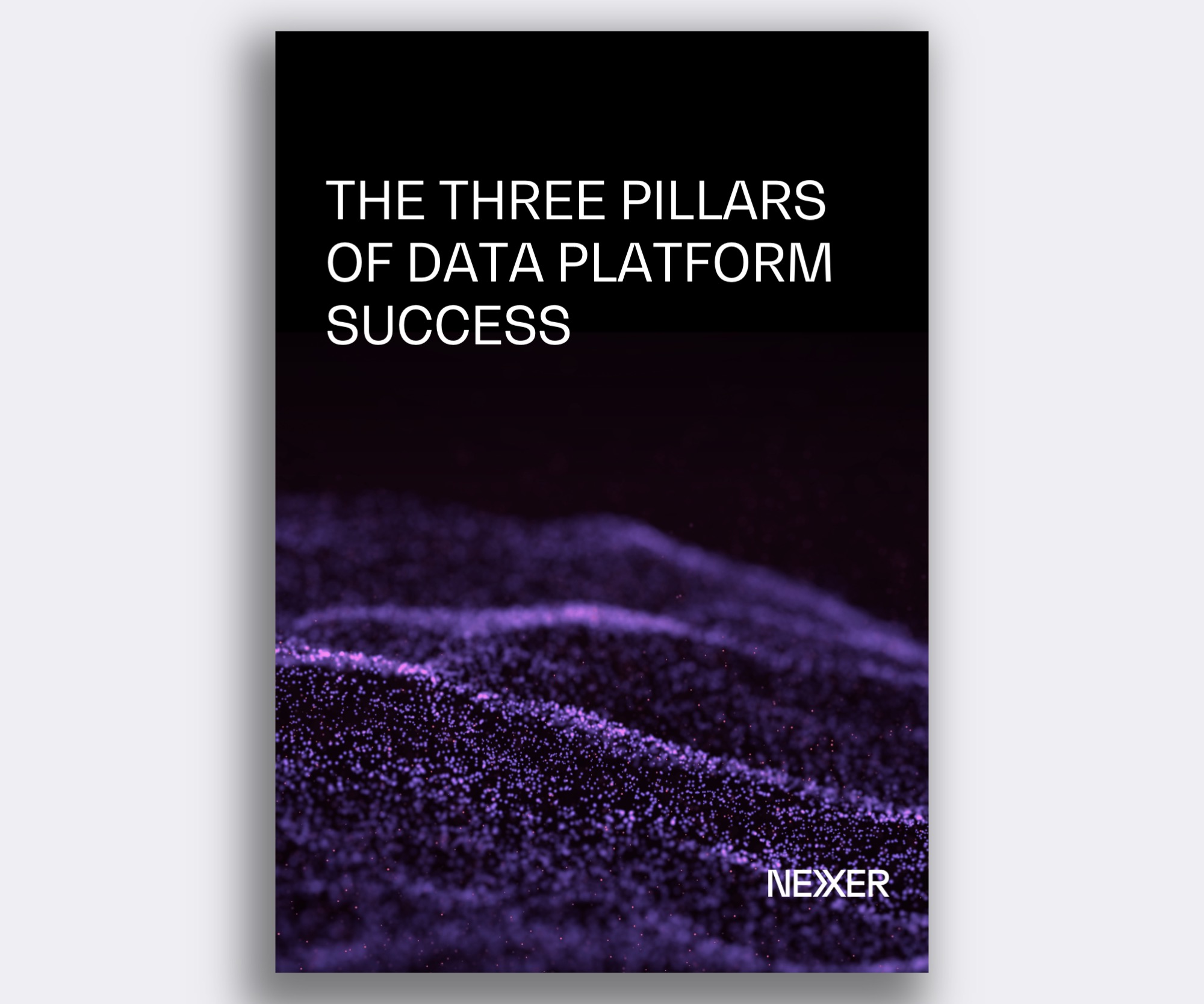 THE THREE PILLARS OF DATA PLATFORM SUCCESS

NEXER