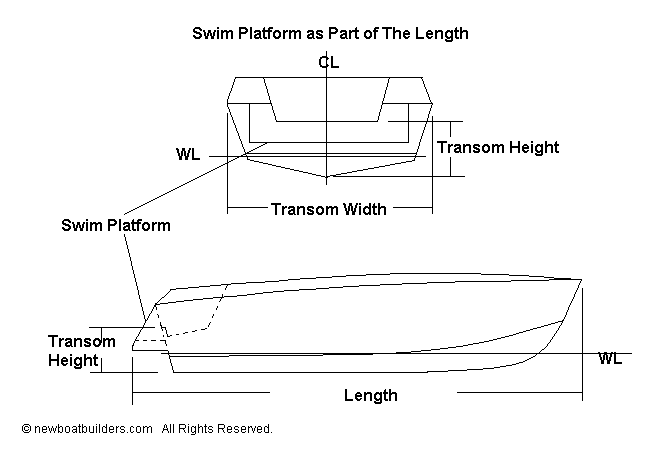 Swim Platform as Part of The Length

CL

WL

Transom Height

Transom Width

Swim Platform

Transom Height

WL

Length

© newboatbuilders.com All Rights Reserved.