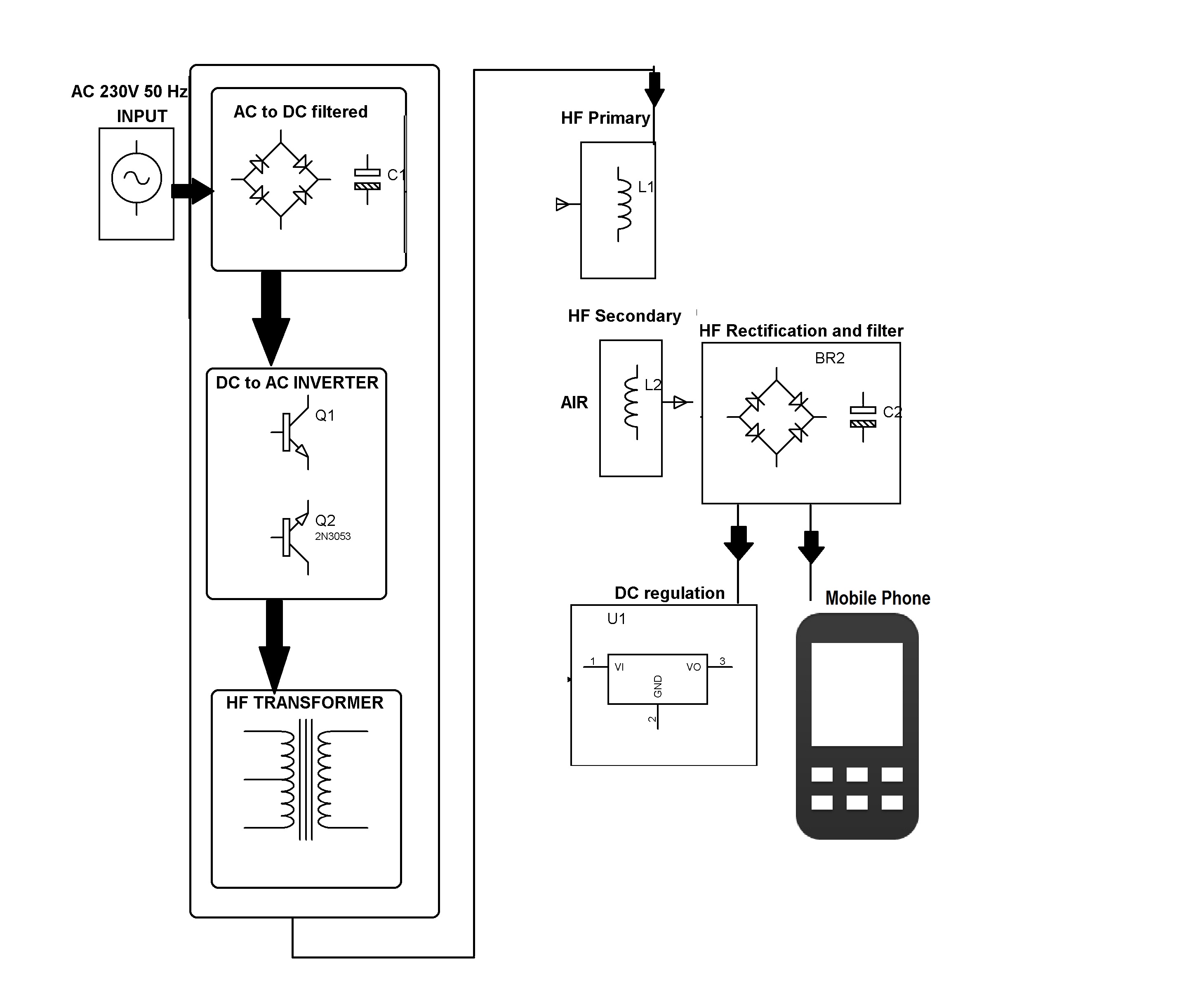 AC 230V 50 Hz
INPUT

AC to DC filtered

C1

DC to AC INVERTER

Q1

Q2
2N3053

HF TRANSFORMER

HF Primary

L1

HF Secondary

AIR

L2

HF Rectification and filter

BR2

C2

DC regulation

U1

1 VI VO 3
GND
2

Mobile Phone