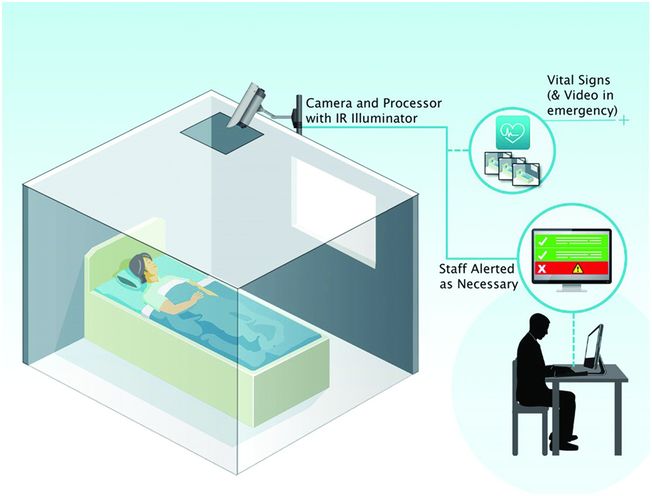 Camera and Processor with IR Illuminator

Vital Signs (& Video in emergency)

Staff Alerted as Necessary