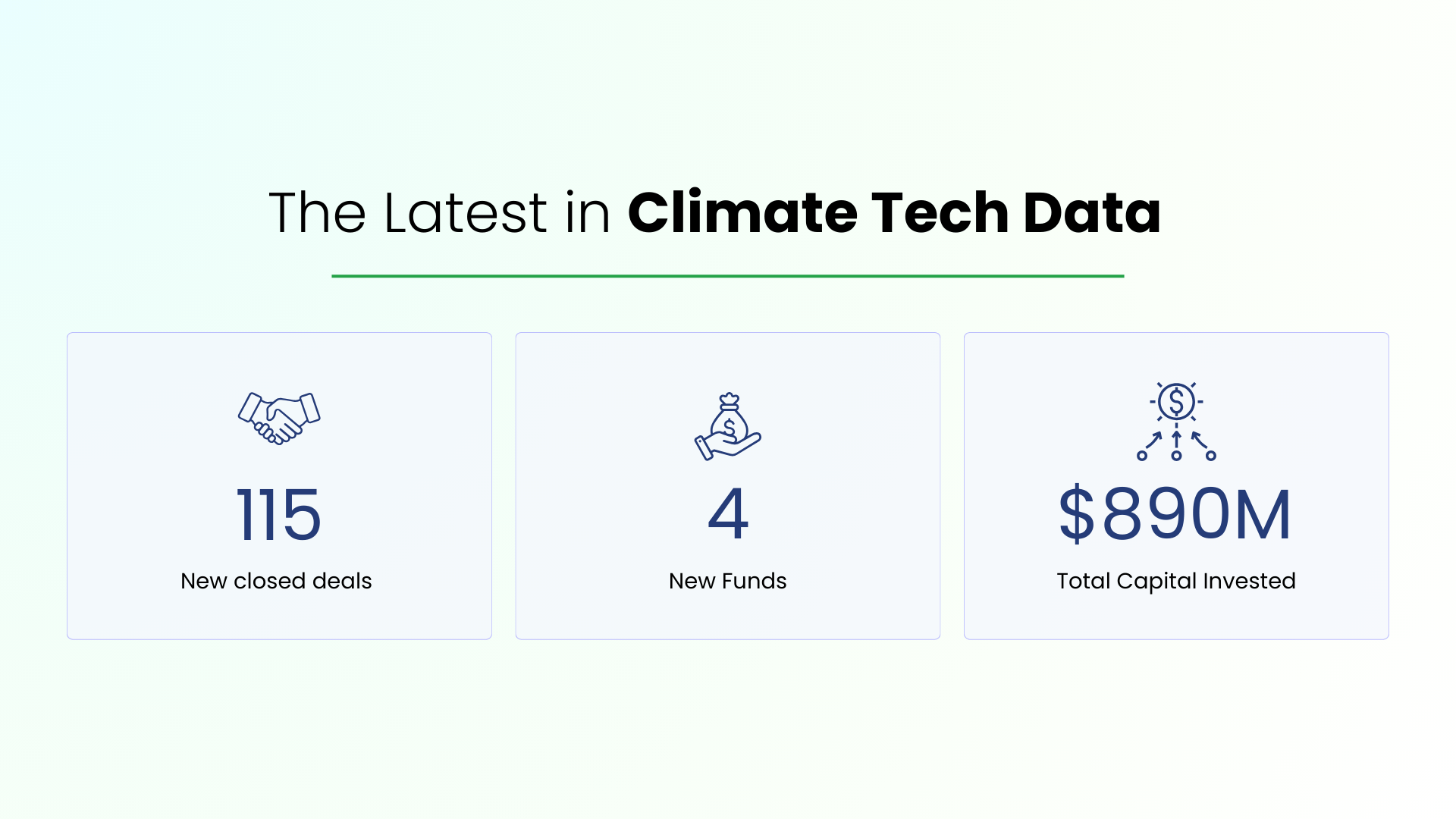 The Latest in Climate Tech Data

115

New closed deals

4

New Funds

$890M

Total Capital Invested