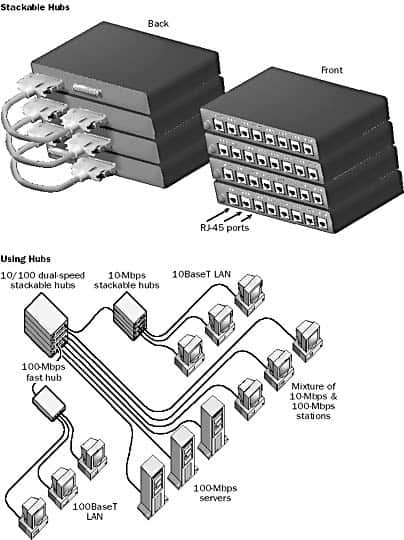 Stackable Hubs

Back

Front

RJ-45 ports

Using Hubs

10/100 dual-speed stackable hubs

10-Mbps stackable hubs

10BaseT LAN

100-Mbps fast hub

Mixture of 10-Mbps & 100-Mbps stations

100-Mbps servers

100BaseT LAN