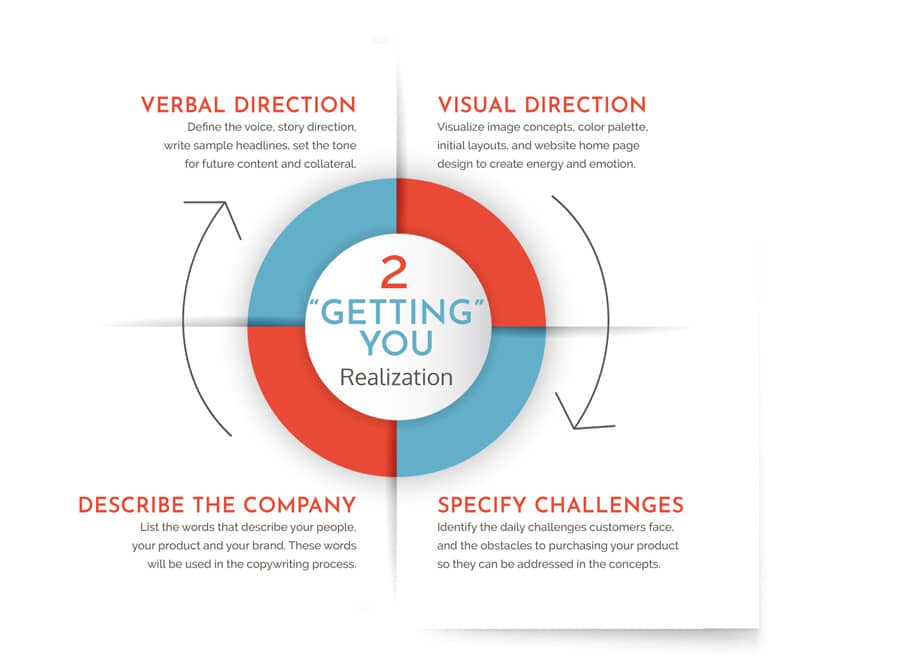 VERBAL DIRECTION
Define the voice, story direction, write sample headlines, set the tone for future content and collateral.

VISUAL DIRECTION
Visualize image concepts, color palette, initial layouts, and website home page design to create energy and emotion.

2
"GETTING" YOU
Realization

DESCRIBE THE COMPANY
List the words that describe your people, your product and your brand. These words will be used in the copywriting process.

SPECIFY CHALLENGES
Identify the daily challenges customers face, and the obstacles to purchasing your product so they can be addressed in the concepts.