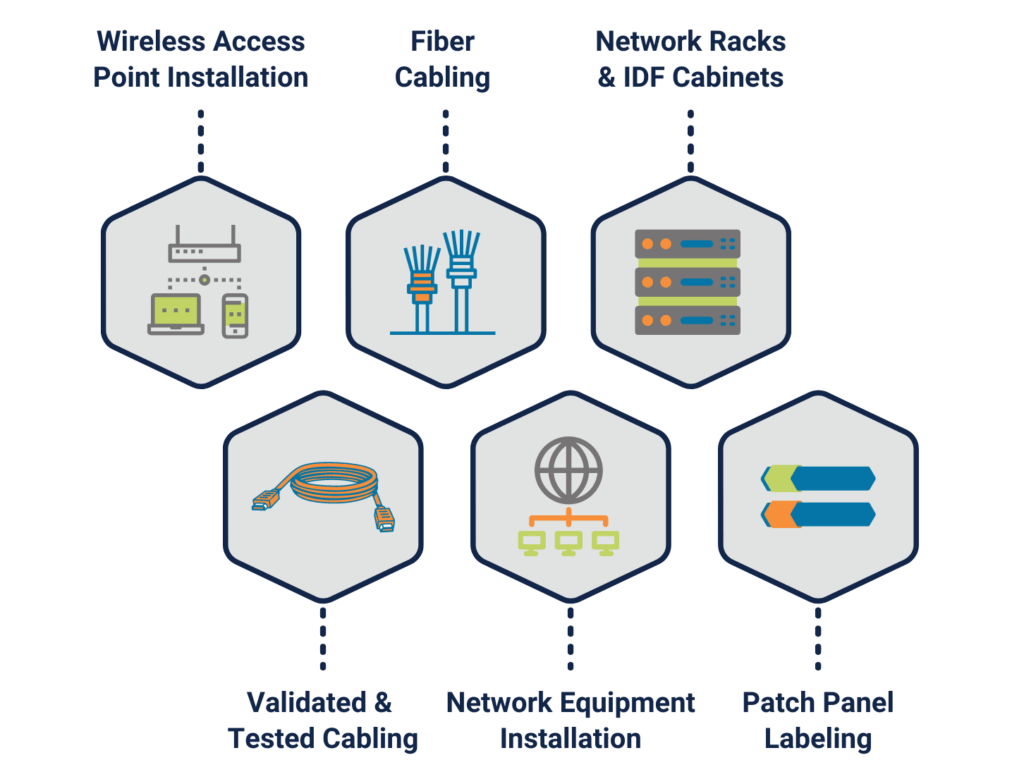 Wireless Access Point Installation

Fiber Cabling

Network Racks & IDF Cabinets

Validated & Tested Cabling

Network Equipment Installation

Patch Panel Labeling