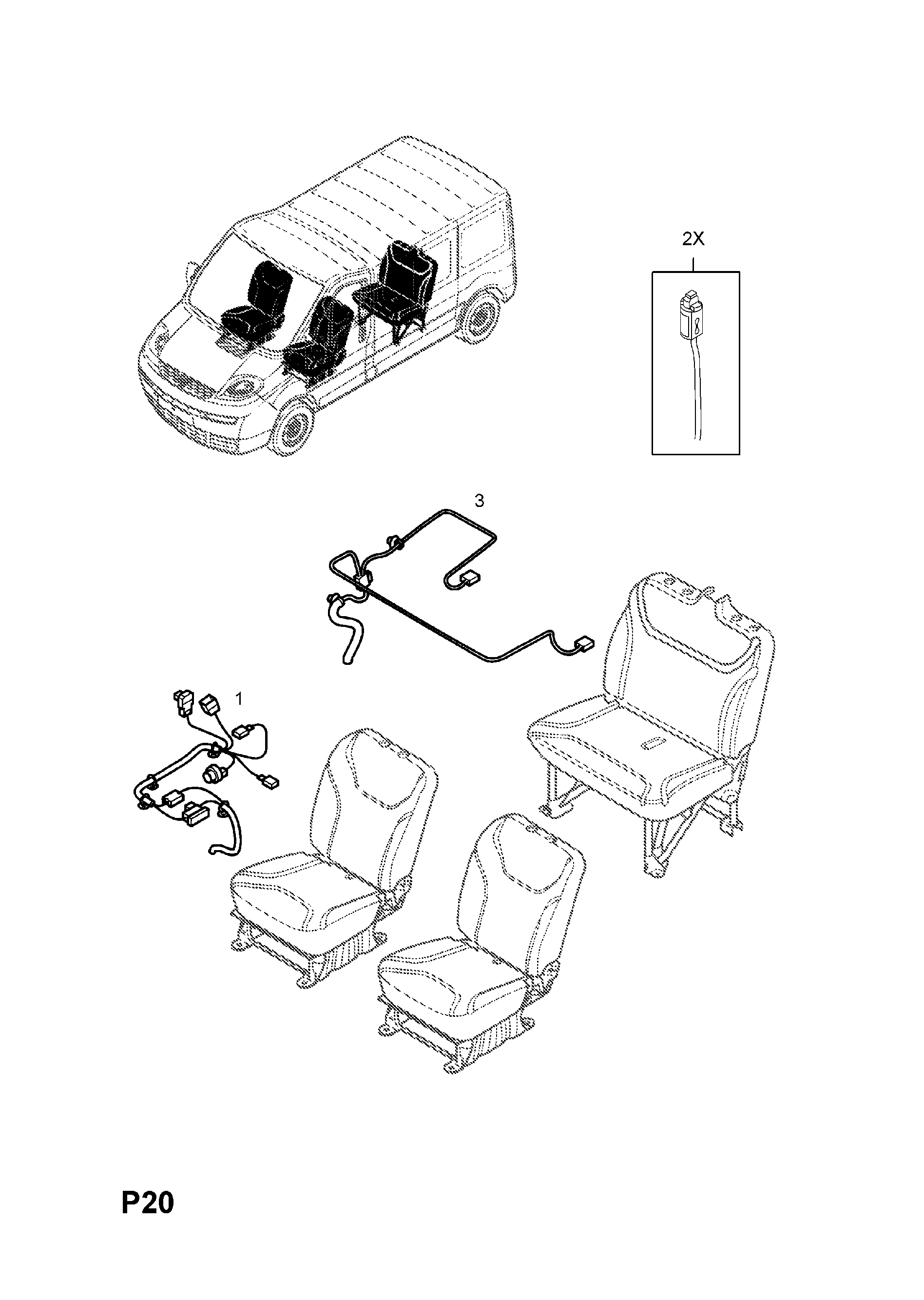 2X

3

1

P20