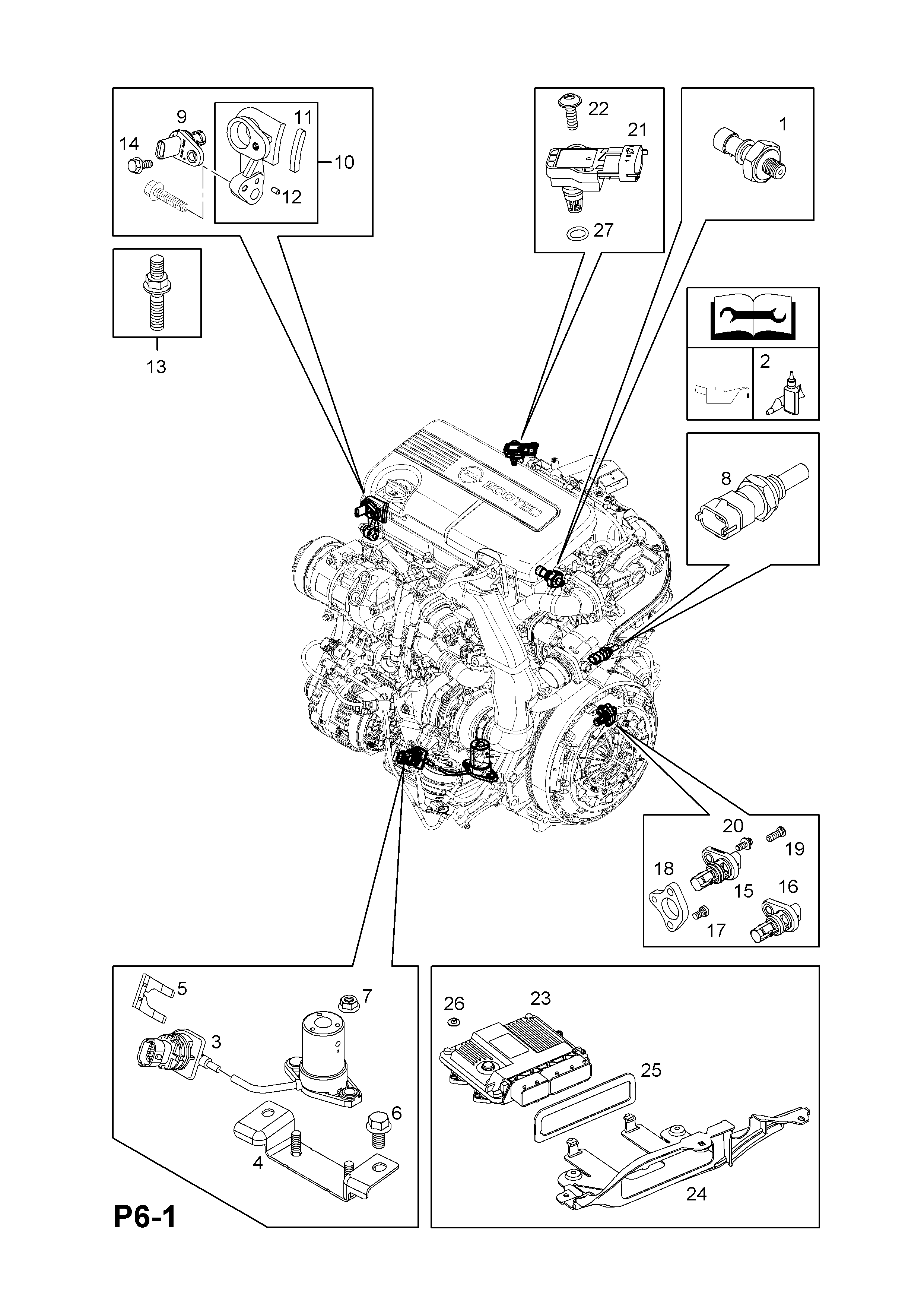 9
11
14
10
12
13
22
21
27
1
2
8
ECOTEC
20
19
18
15
16
17
5
7
3
6
4
26
23
25
24
P6-1