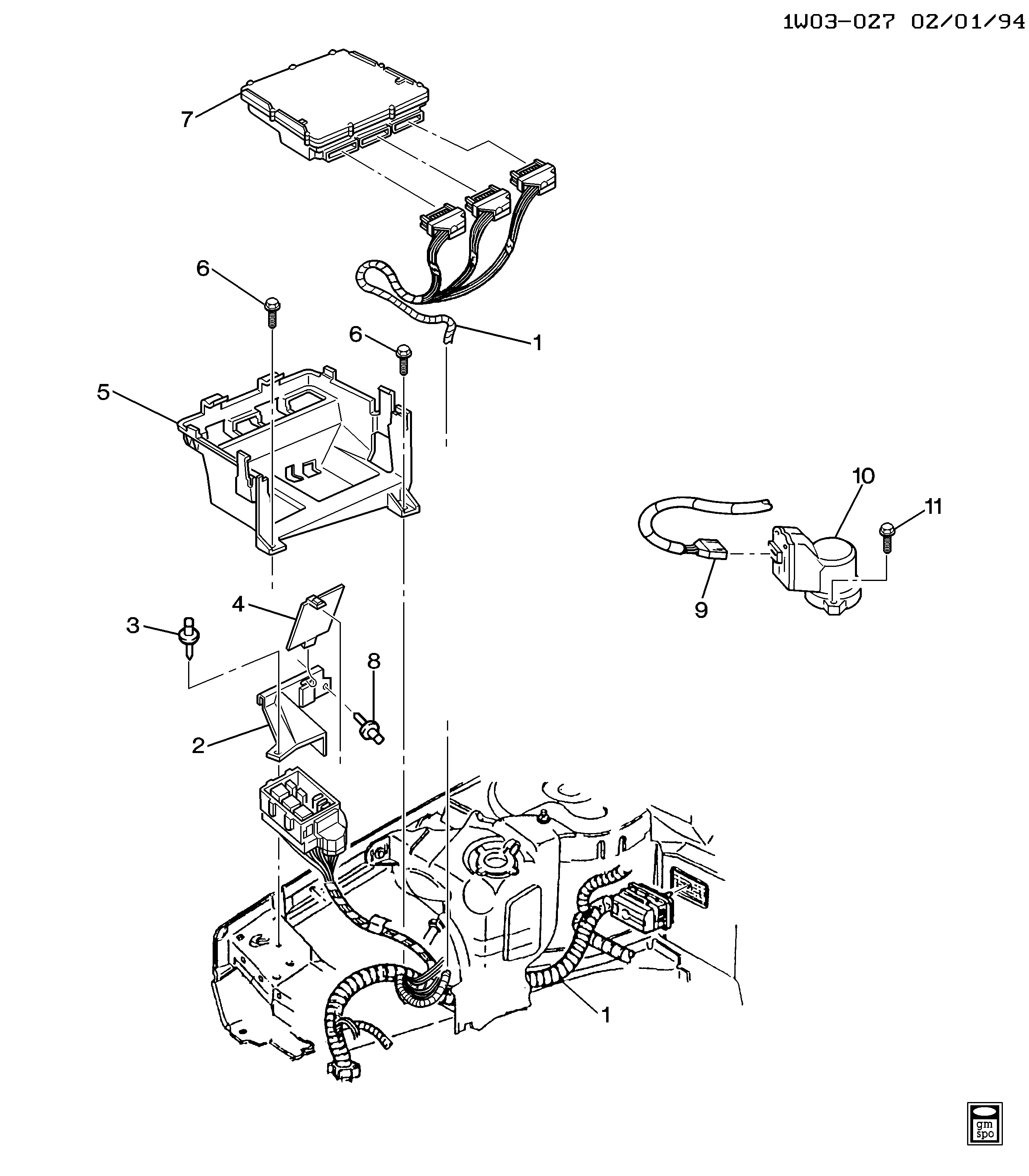 1W03-027 02/01/94

7

6

6

1

5

10

11

9

4

3

8

2

1

gm
spo