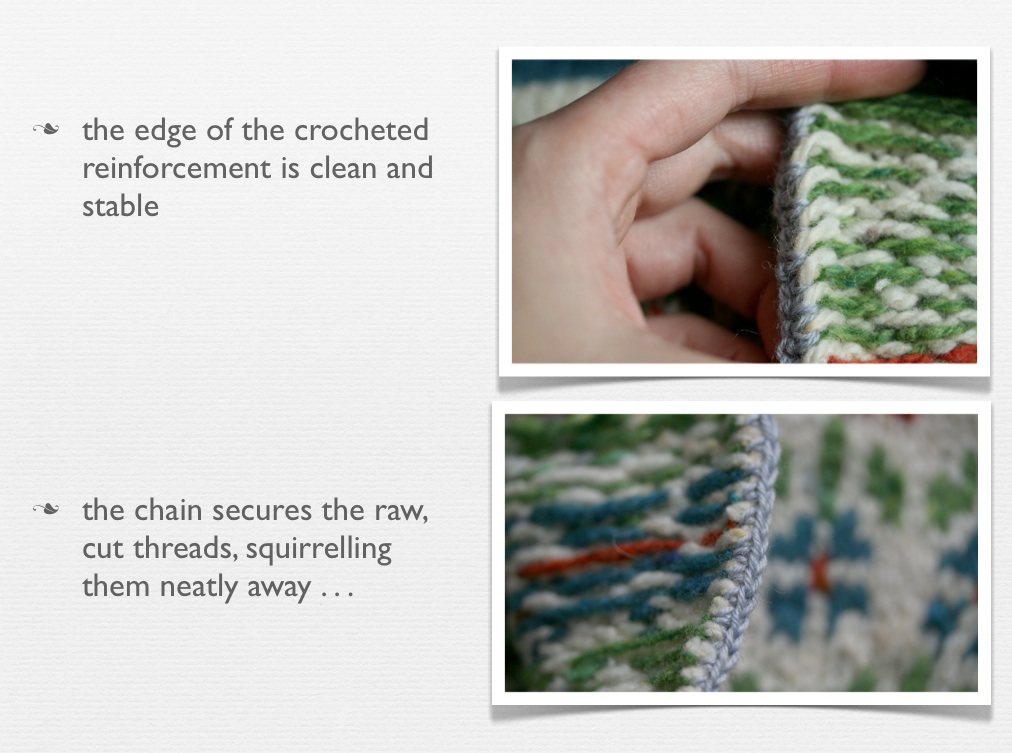 ❧ the edge of the crocheted reinforcement is clean and stable

❧ the chain secures the raw, cut threads, squirrelling them neatly away . . .