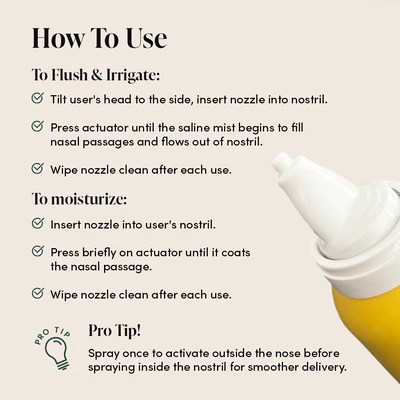 How To Use

To Flush & Irrigate:

Tilt user's head to the side, insert nozzle into nostril.

Press actuator until the saline mist begins to fill nasal passages and flows out of nostril.

Wipe nozzle clean after each use.

To moisturize:

Insert nozzle into user's nostril.

Press briefly on actuator until it coats the nasal passage.

Wipe nozzle clean after each use.

PRO TIP

Pro Tip!

Spray once to activate outside the nose before spraying inside the nostril for smoother delivery.