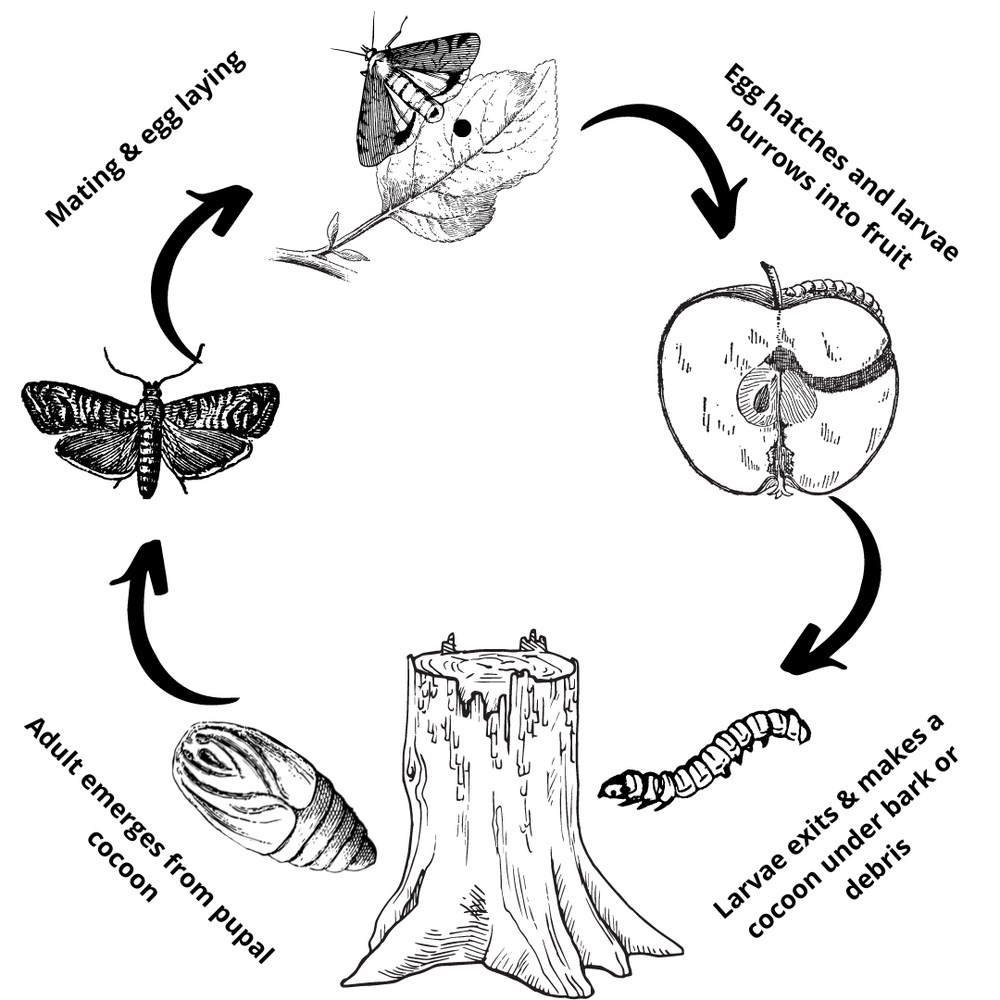 Mating & egg laying

Egg hatches and larvae burrows into fruit

Larvae exits & makes a cocoon under bark or debris

Adult emerges from pupal cocoon