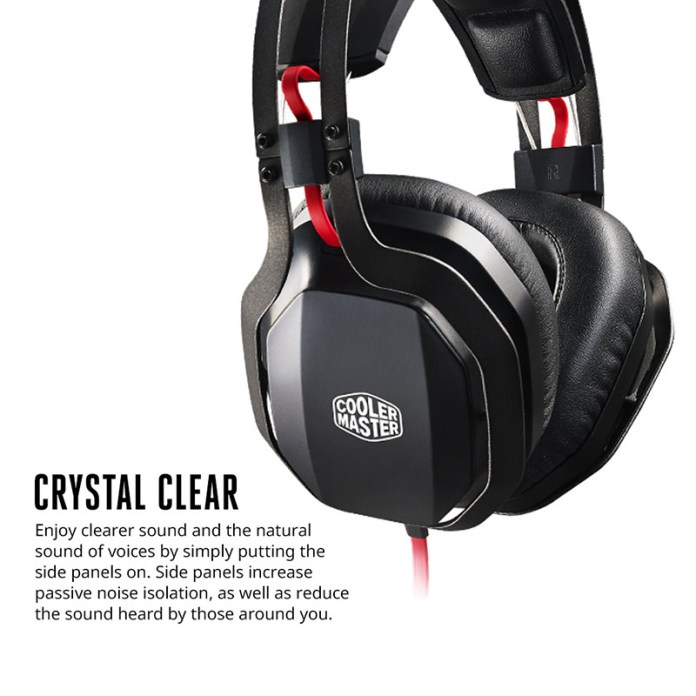 R

COOLER MASTER

CRYSTAL CLEAR

Enjoy clearer sound and the natural sound of voices by simply putting the side panels on. Side panels increase passive noise isolation, as well as reduce the sound heard by those around you.