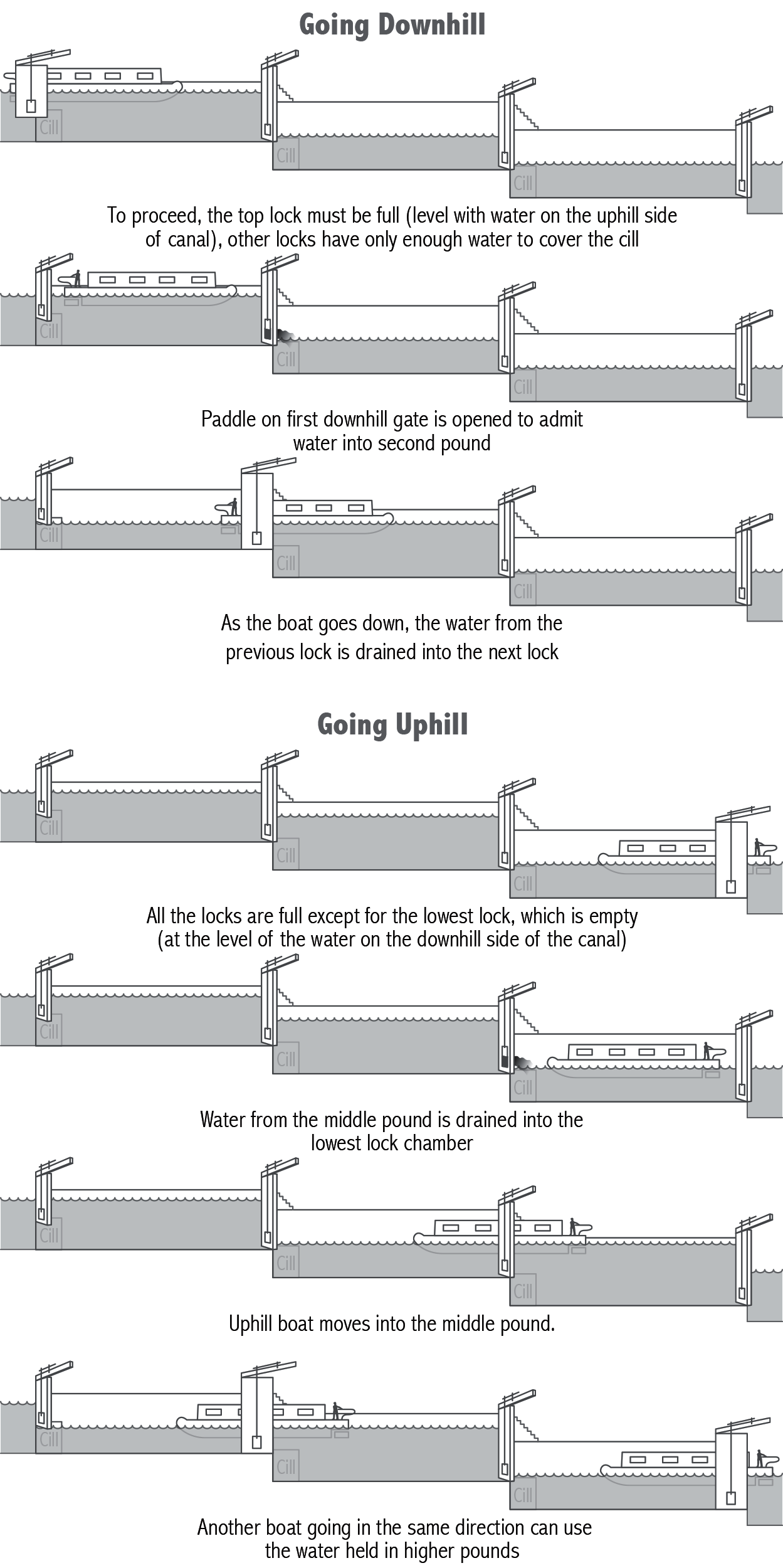 Going Downhill

Cill
Cill
Cill

To proceed, the top lock must be full (level with water on the uphill side of canal), other locks have only enough water to cover the cill

Cill
Cill
Cill

Paddle on first downhill gate is opened to admit water into second pound

Cill
Cill
Cill

As the boat goes down, the water from the previous lock is drained into the next lock

Going Uphill

Cill
Cill
Cill

All the locks are full except for the lowest lock, which is empty (at the level of the water on the downhill side of the canal)

Cill
Cill
Cill

Water from the middle pound is drained into the lowest lock chamber

Cill
Cill
Cill

Uphill boat moves into the middle pound.

Cill
Cill
Cill

Another boat going in the same direction can use the water held in higher pounds