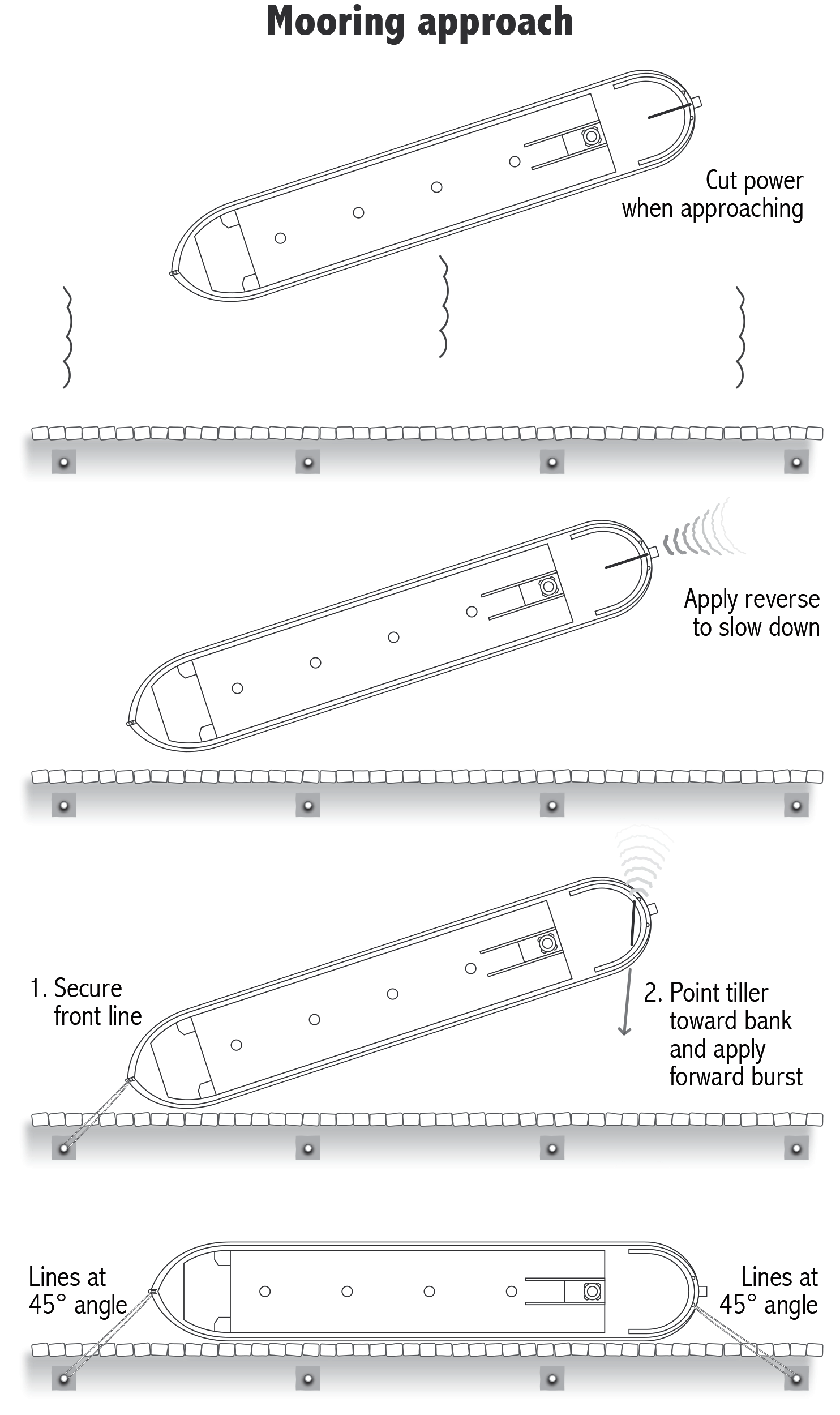 Mooring approach

Cut power when approaching

Apply reverse to slow down

1. Secure front line

2. Point tiller toward bank and apply forward burst

Lines at 45° angle

Lines at 45° angle