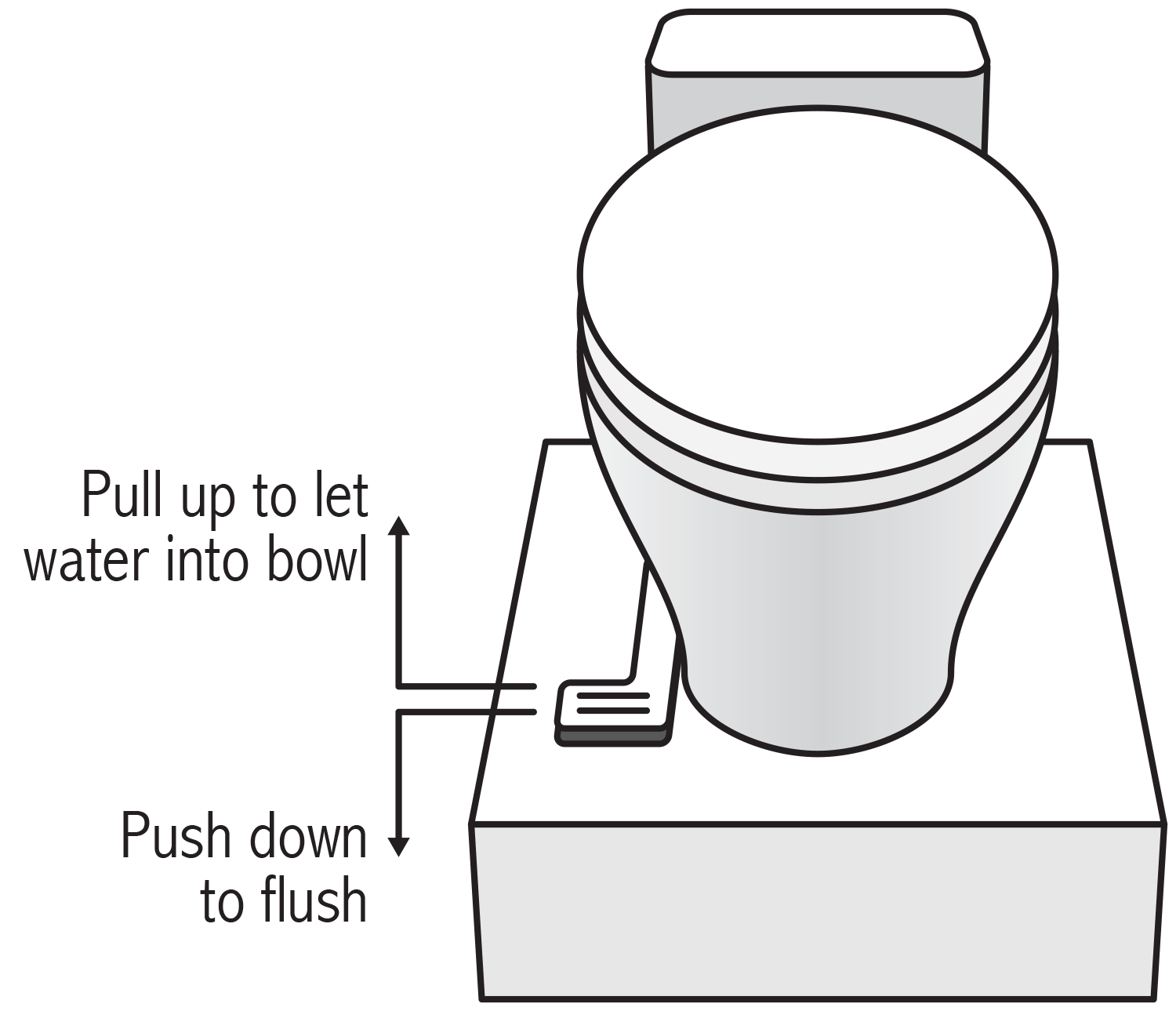 Pull up to let water into bowl

Push down to flush