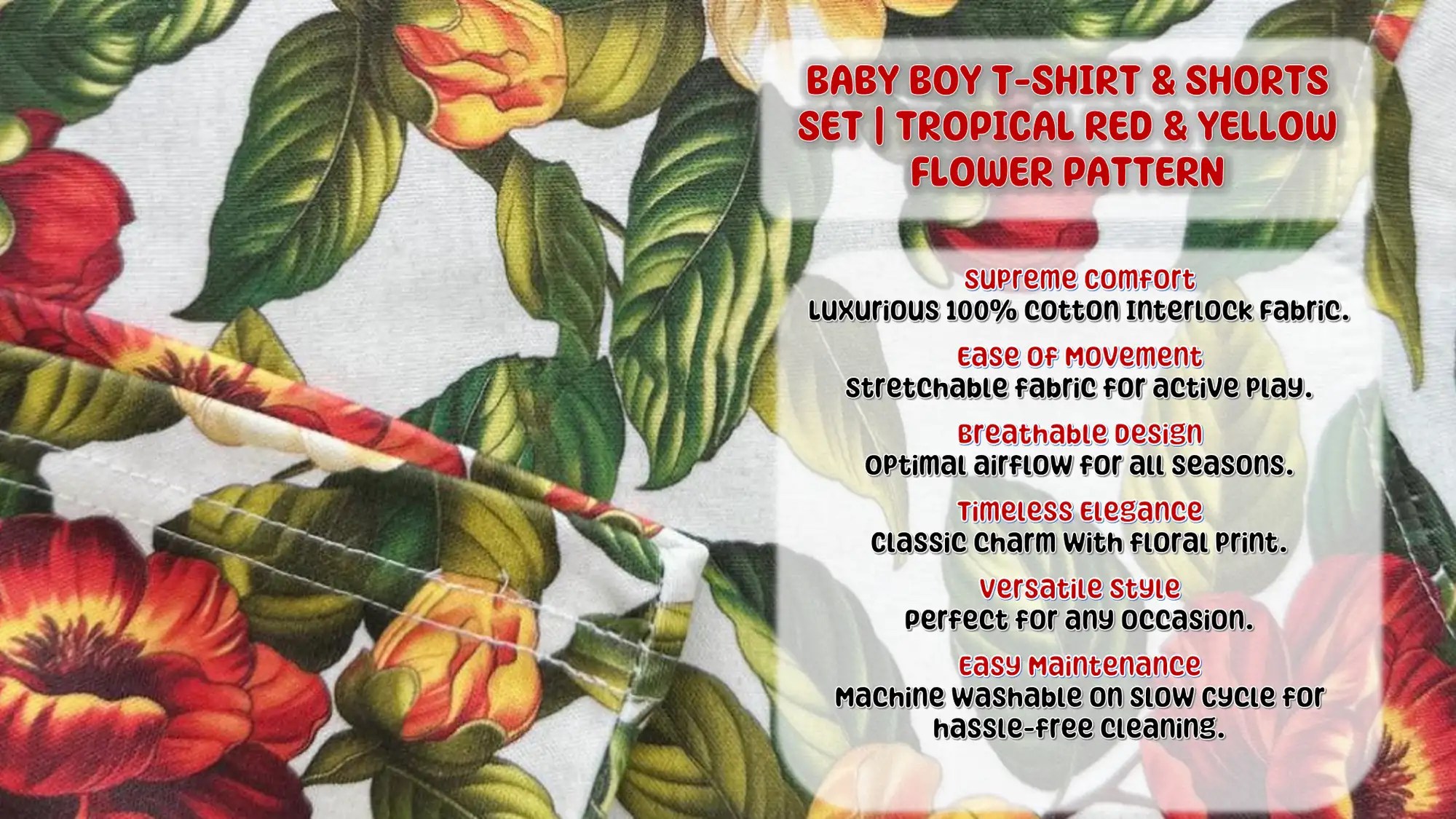 BABY BOY T-SHIRT & SHORTS SET | TROPICAL RED & YELLOW FLOWER PATTERN

Supreme Comfort
Luxurious 100% Cotton Interlock Fabric.

Ease of Movement
Stretchable fabric for active play.

Breathable Design
Optimal airflow for all seasons.

Timeless Elegance
Classic charm with floral print.

Versatile Style
Perfect for any occasion.

Easy Maintenance
Machine washable on slow cycle for hassle-free cleaning.