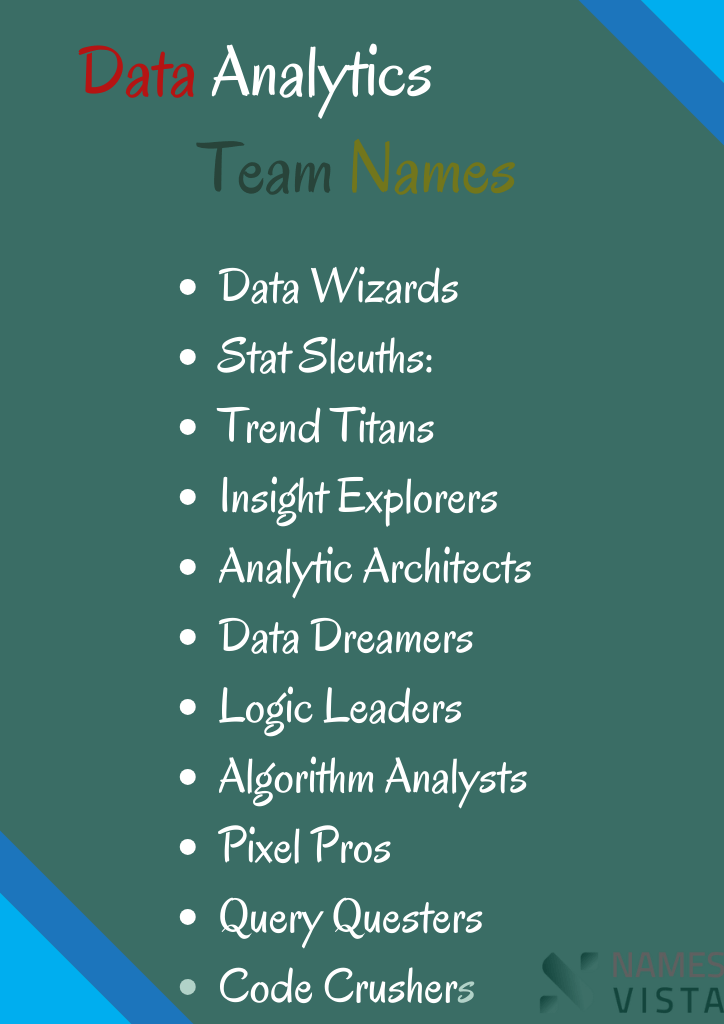 Data Analytics
Team Names

- Data Wizards
- Stat Sleuths:
- Trend Titans
- Insight Explorers
- Analytic Architects
- Data Dreamers
- Logic Leaders
- Algorithm Analysts
- Pixel Pros
- Query Questers
- Code Crushers

NAMES VISTA