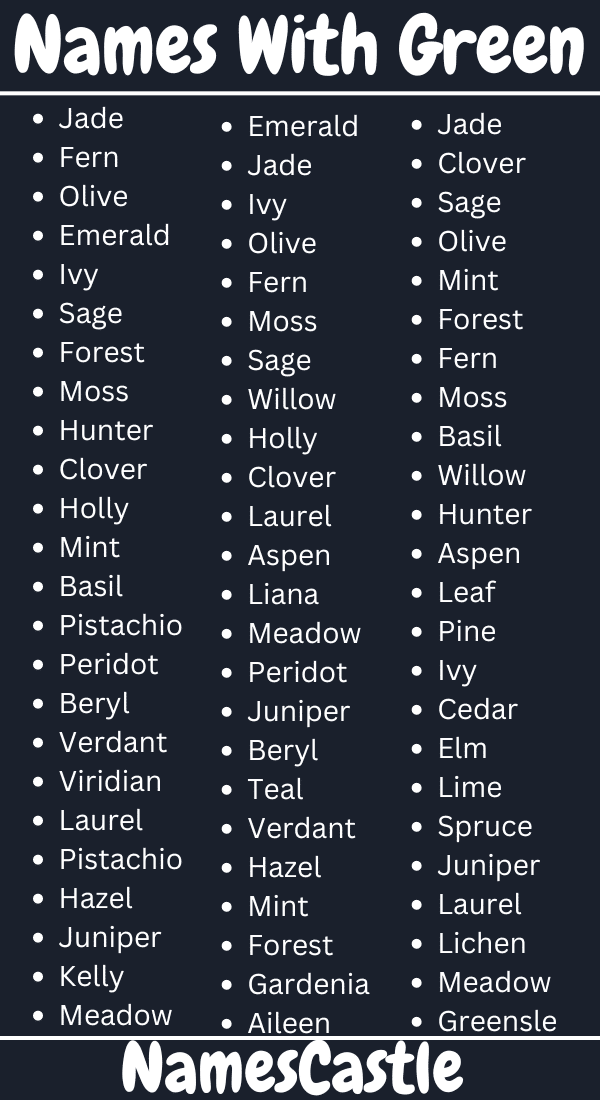 Names With Green

• Jade
• Fern
• Olive
• Emerald
• Ivy
• Sage
• Forest
• Moss
• Hunter
• Clover
• Holly
• Mint
• Basil
• Pistachio
• Peridot
• Beryl
• Verdant
• Viridian
• Laurel
• Pistachio
• Hazel
• Juniper
• Kelly
• Meadow

• Emerald
• Jade
• Ivy
• Olive
• Fern
• Moss
• Sage
• Willow
• Holly
• Clover
• Laurel
• Aspen
• Liana
• Meadow
• Peridot
• Juniper
• Beryl
• Teal
• Verdant
• Hazel
• Mint
• Forest
• Gardenia
• Aileen

• Jade
• Clover
• Sage
• Olive
• Mint
• Forest
• Fern
• Moss
• Basil
• Willow
• Hunter
• Aspen
• Leaf
• Pine
• Ivy
• Cedar
• Elm
• Lime
• Spruce
• Juniper
• Laurel
• Lichen
• Meadow
• Greensle

NamesCastle