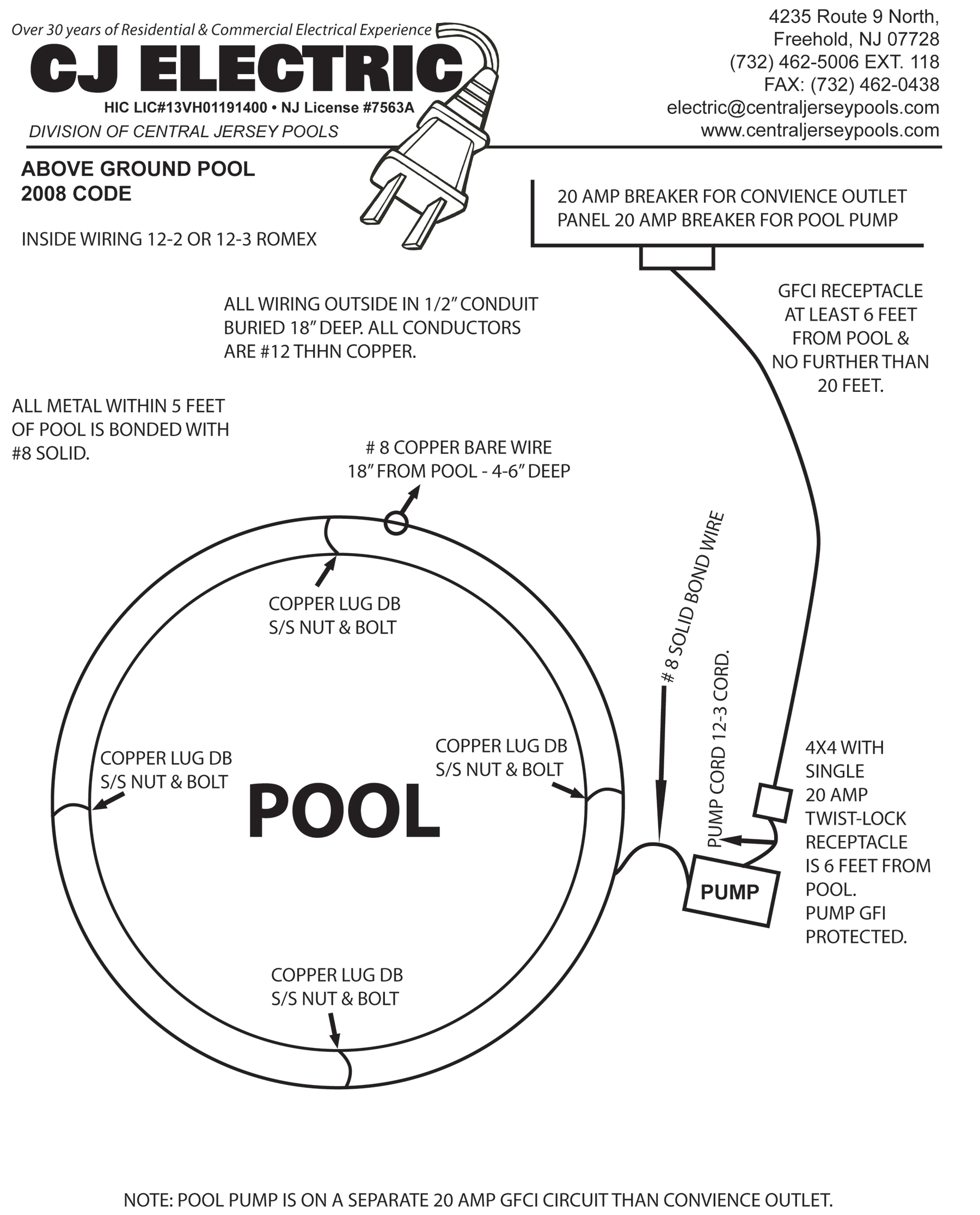 Over 30 years of Residential & Commercial Electrical Experience

CJ ELECTRIC

HIC LIC#13VH01191400 • NJ License #7563A

DIVISION OF CENTRAL JERSEY POOLS

4235 Route 9 North,
Freehold, NJ 07728
(732) 462-5006 EXT. 118
FAX: (732) 462-0438
electric@centraljerseypools.com
www.centraljerseypools.com

ABOVE GROUND POOL
2008 CODE

INSIDE WIRING 12-2 OR 12-3 ROMEX

20 AMP BREAKER FOR CONVIENCE OUTLET
PANEL 20 AMP BREAKER FOR POOL PUMP

ALL WIRING OUTSIDE IN 1/2" CONDUIT BURIED 18" DEEP. ALL CONDUCTORS ARE #12 THHN COPPER.

GFCI RECEPTACLE AT LEAST 6 FEET FROM POOL & NO FURTHER THAN 20 FEET.

ALL METAL WITHIN 5 FEET OF POOL IS BONDED WITH #8 SOLID.

# 8 COPPER BARE WIRE
18" FROM POOL - 4-6" DEEP

COPPER LUG DB
S/S NUT & BOLT

# 8 SOLID BOND WIRE

PUMP CORD 12-3 CORD.

COPPER LUG DB
S/S NUT & BOLT

COPPER LUG DB
S/S NUT & BOLT

POOL

4X4 WITH SINGLE 20 AMP TWIST-LOCK RECEPTACLE IS 6 FEET FROM POOL.
PUMP GFI PROTECTED.

PUMP

COPPER LUG DB
S/S NUT & BOLT

NOTE: POOL PUMP IS ON A SEPARATE 20 AMP GFCI CIRCUIT THAN CONVIENCE OUTLET.