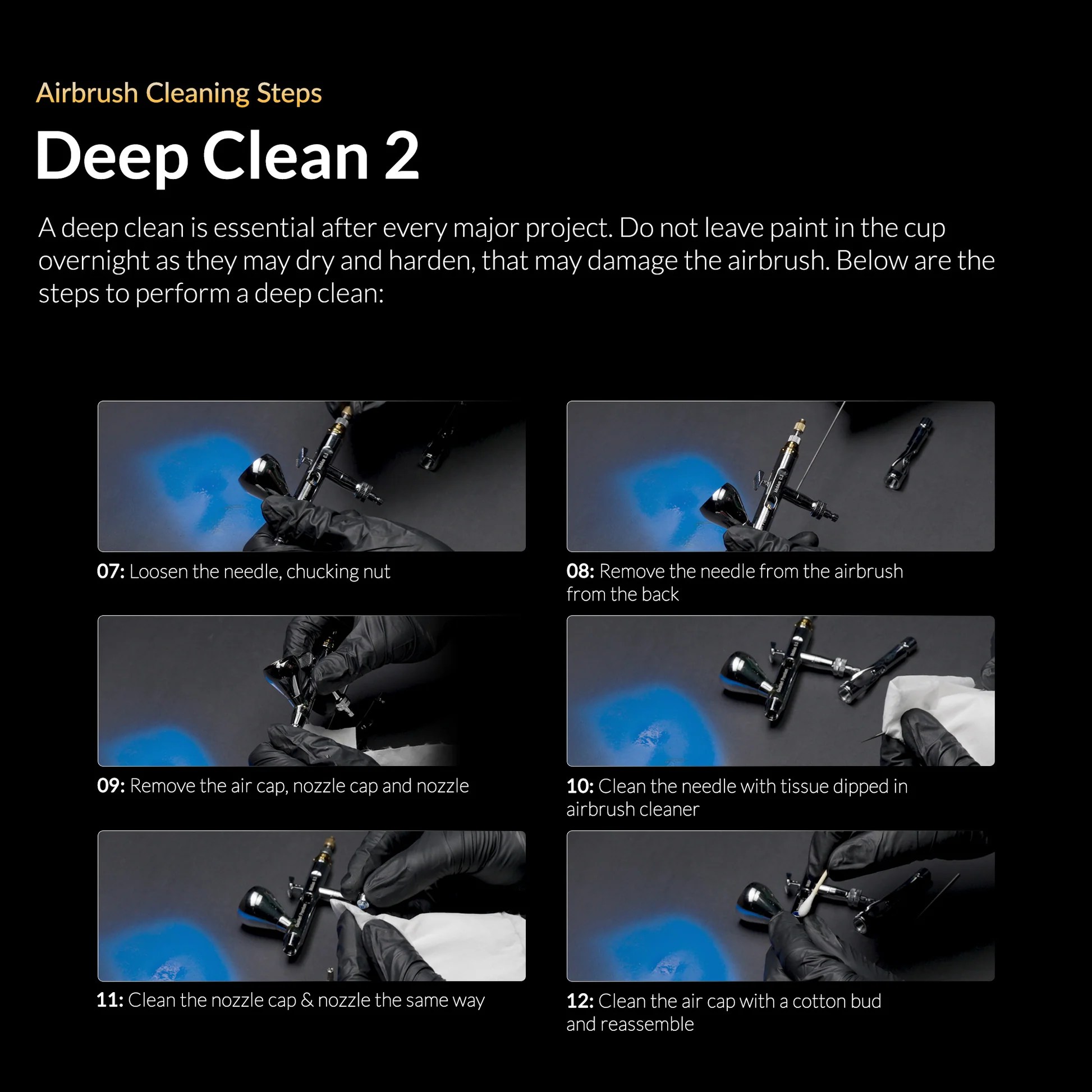 Airbrush Cleaning Steps

Deep Clean 2

A deep clean is essential after every major project. Do not leave paint in the cup overnight as they may dry and harden, that may damage the airbrush. Below are the steps to perform a deep clean:

07: Loosen the needle, chucking nut

08: Remove the needle from the airbrush from the back

09: Remove the air cap, nozzle cap and nozzle

10: Clean the needle with tissue dipped in airbrush cleaner

11: Clean the nozzle cap & nozzle the same way

12: Clean the air cap with a cotton bud and reassemble