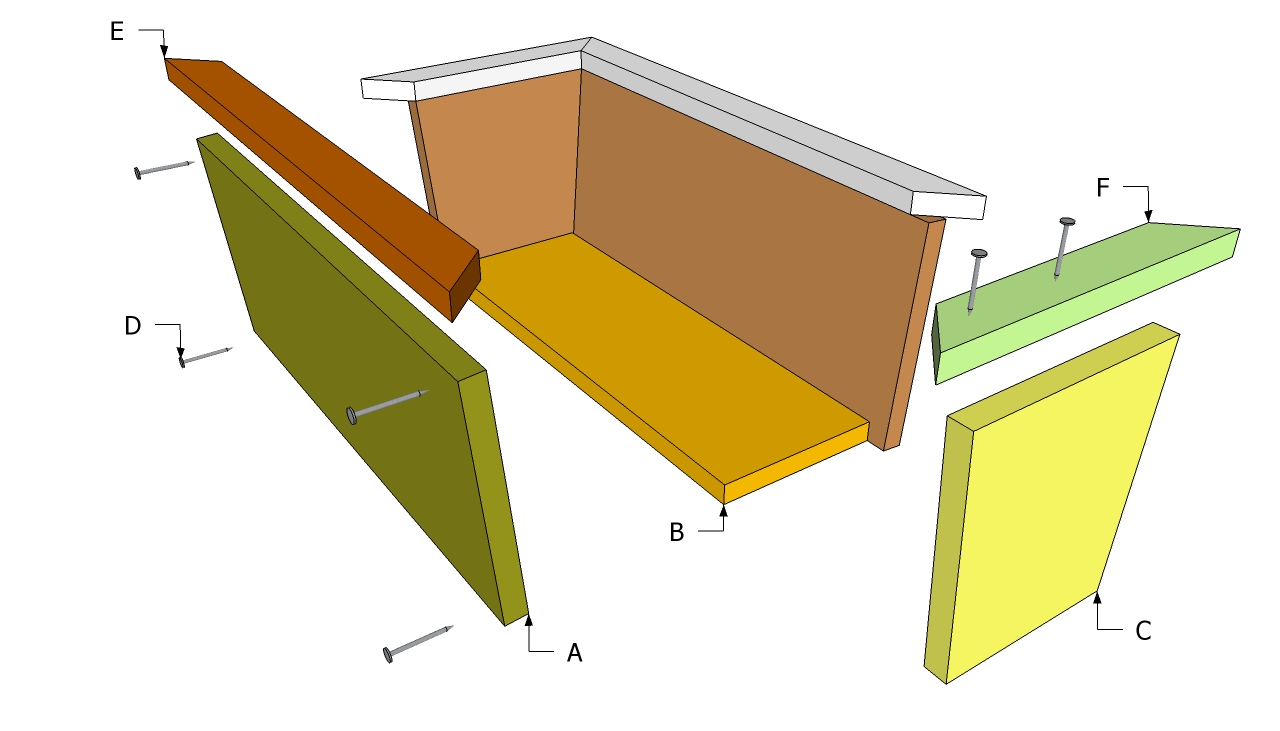 E

F

D

B

A

C