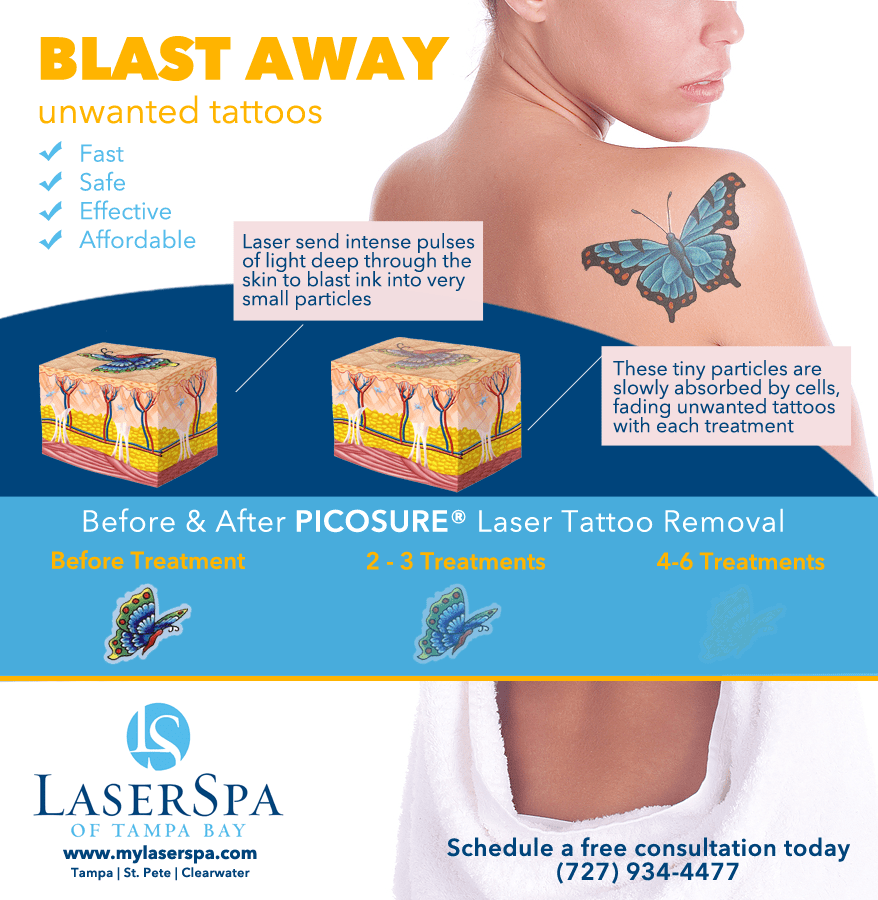 BLAST AWAY
unwanted tattoos

✓ Fast
✓ Safe
✓ Effective
✓ Affordable

Laser send intense pulses of light deep through the skin to blast ink into very small particles

These tiny particles are slowly absorbed by cells, fading unwanted tattoos with each treatment

Before & After PICOSURE® Laser Tattoo Removal

Before Treatment
2 - 3 Treatments
4-6 Treatments

LS
LASERSPA
OF TAMPA BAY
www.mylaserspa.com
Tampa | St. Pete | Clearwater

Schedule a free consultation today
(727) 934-4477